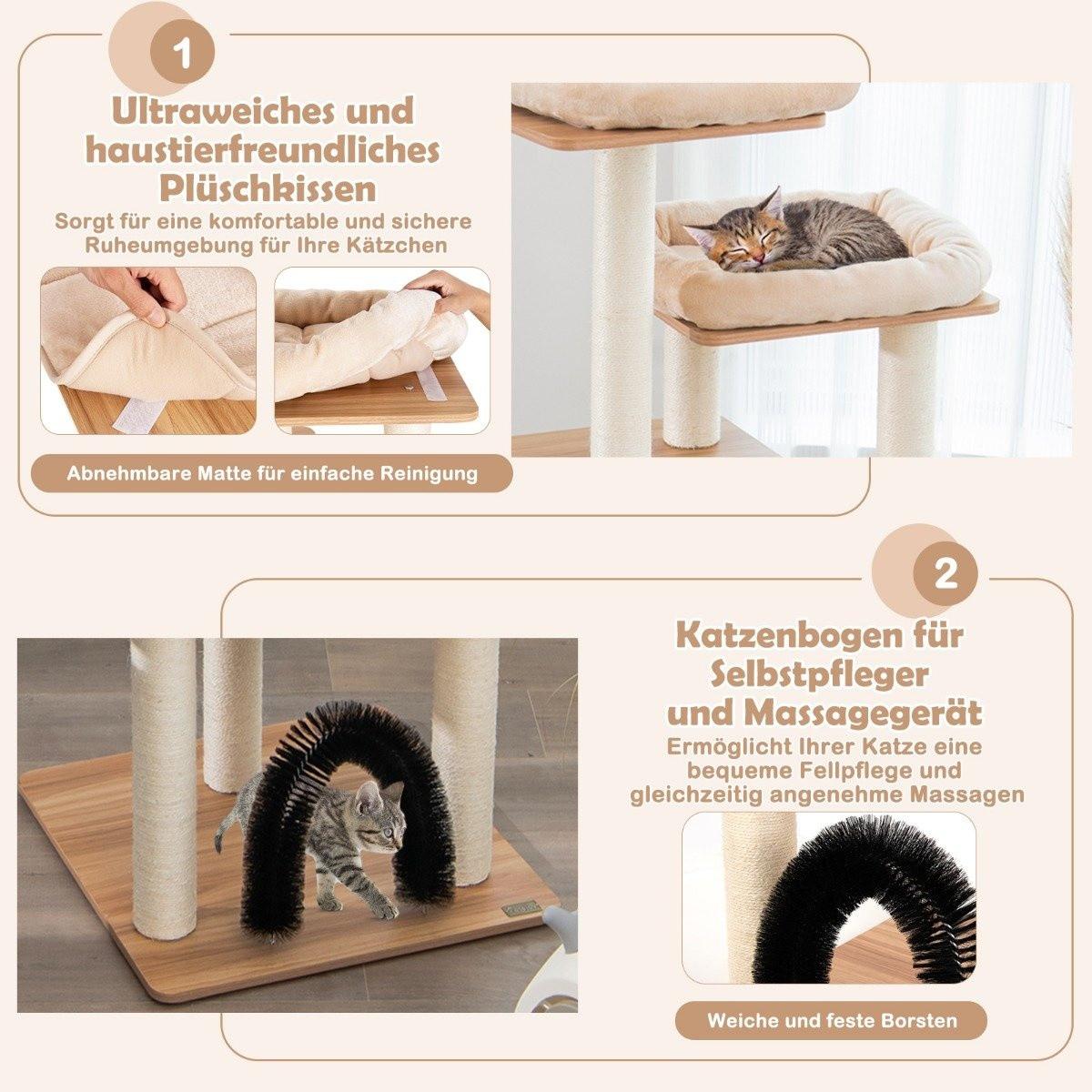 1

Ultraweiches und haustierfreundliches Plüschkissen

Sorgt für eine komfortable und sichere Ruheumgebung für Ihre Kätzchen

Abnehmbare Matte für einfache Reinigung

2

Katzenbogen für Selbstpfleger und Massagegerät

Ermöglicht Ihrer Katze eine bequeme Fellpflege und gleichzeitig angenehme Massagen

Weiche und feste Borsten