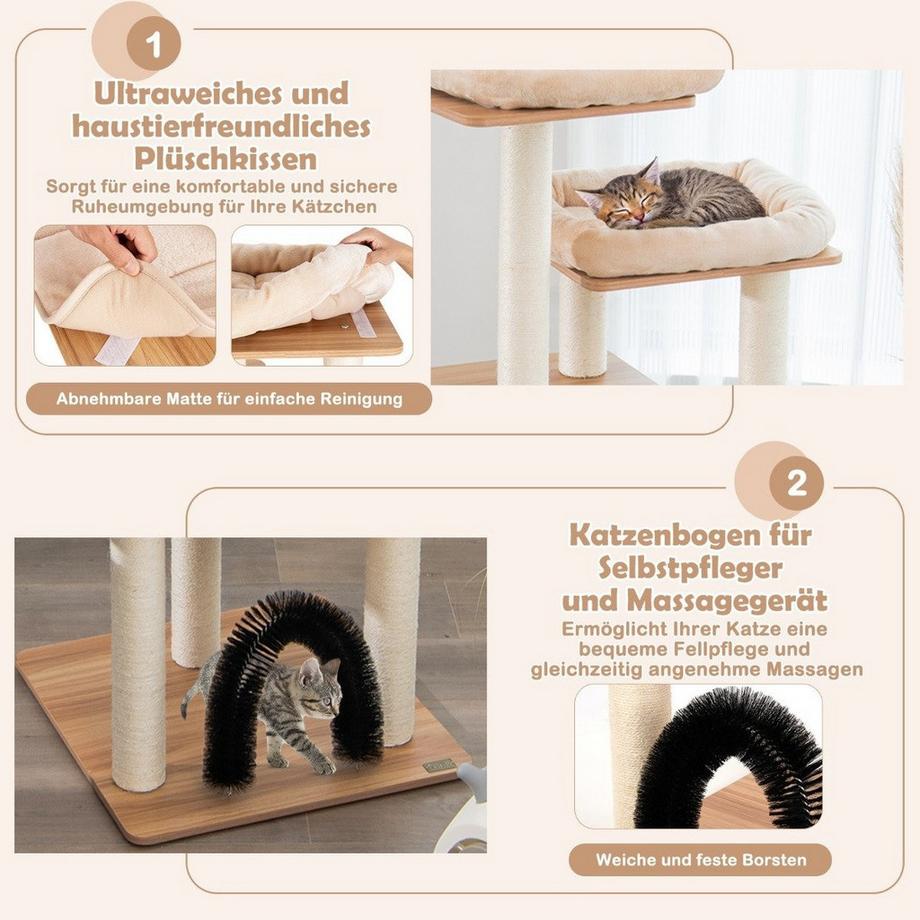 1

Ultraweiches und haustierfreundliches Plüschkissen

Sorgt für eine komfortable und sichere Ruheumgebung für Ihre Kätzchen

Abnehmbare Matte für einfache Reinigung

2

Katzenbogen für Selbstpfleger und Massagegerät

Ermöglicht Ihrer Katze eine bequeme Fellpflege und gleichzeitig angenehme Massagen

Weiche und feste Borsten