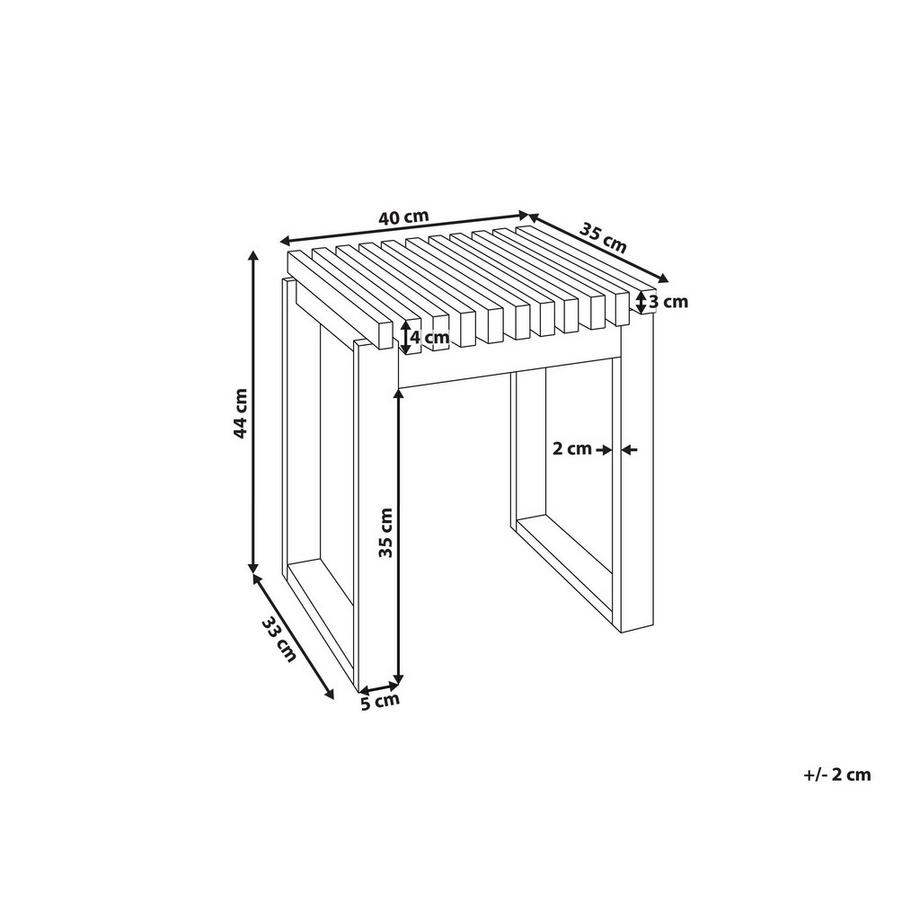 40 cm
35 cm
3 cm
4 cm
44 cm
2 cm
35 cm
33 cm
5 cm
+/- 2 cm