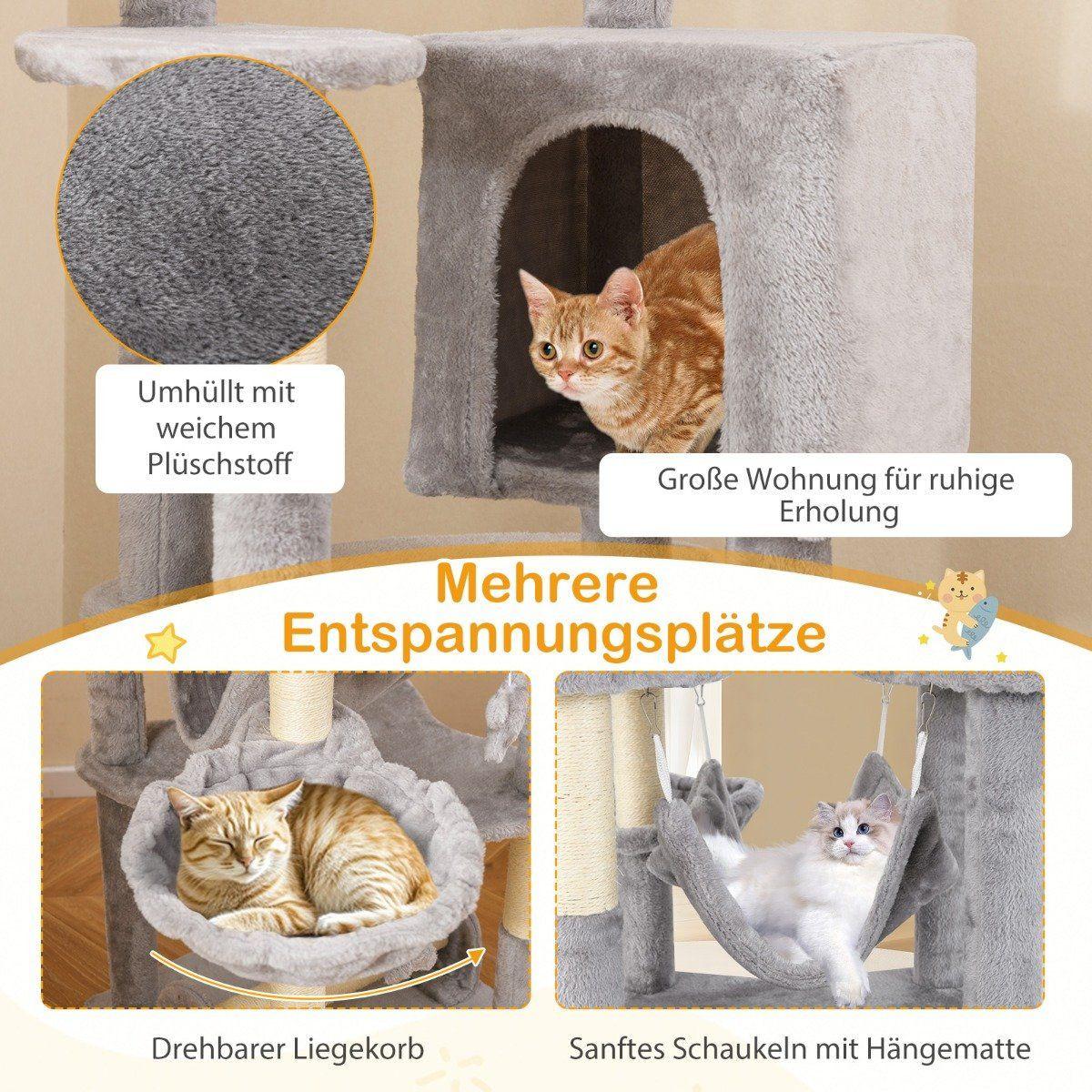 Umhüllt mit weichem Plüschstoff

Große Wohnung für ruhige Erholung

Mehrere Entspannungsplätze

Drehbarer Liegekorb

Sanftes Schaukeln mit Hängematte