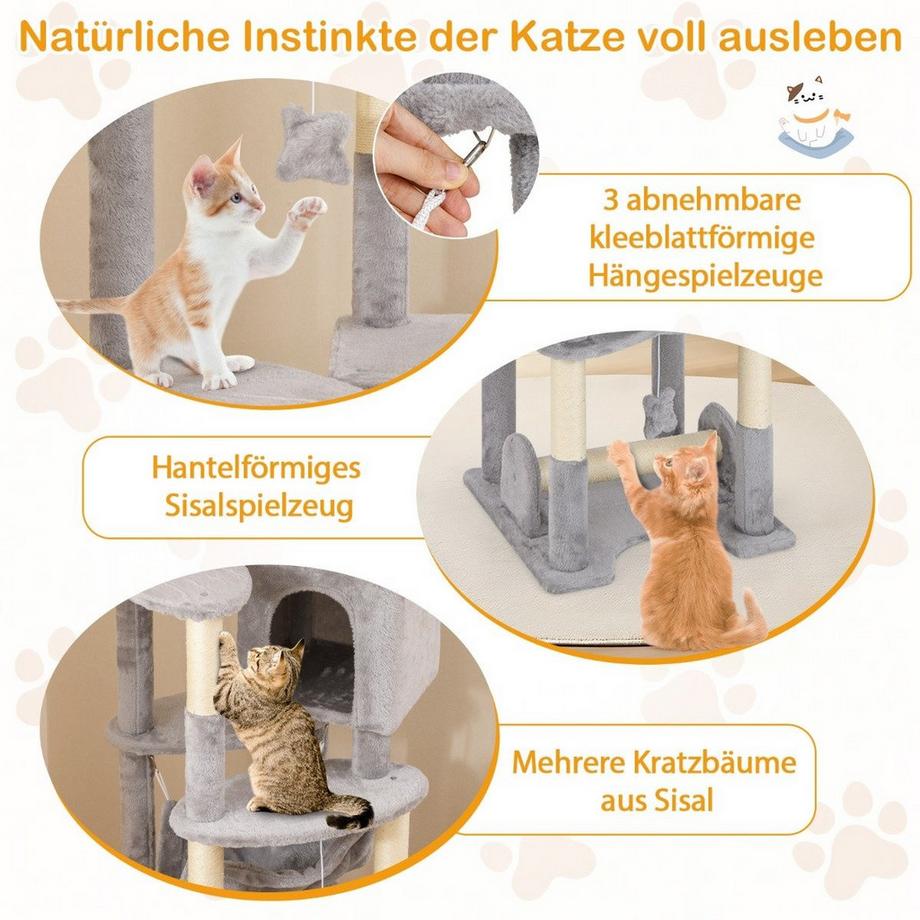 Natürliche Instinkte der Katze voll ausleben

3 abnehmbare kleeblattförmige Hängespielzeuge

Hantelförmiges Sisalspielzeug

Mehrere Kratzbäume aus Sisal