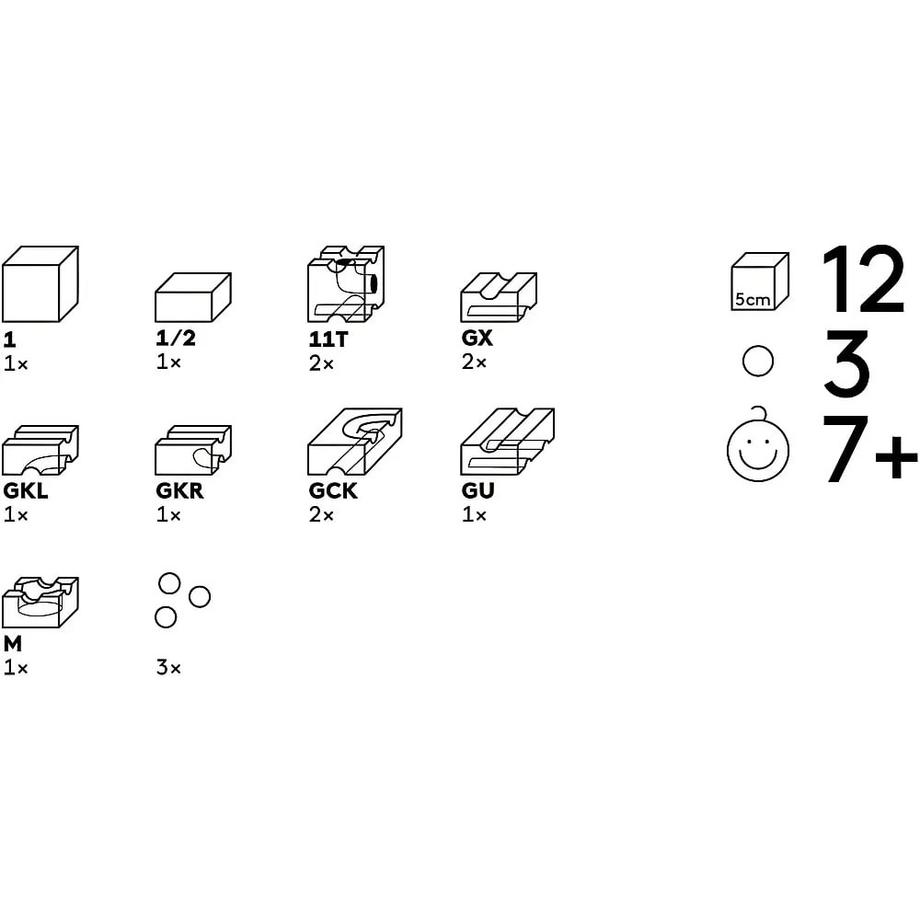 1
1×

1/2
1×

11T
2×

GX
2×

GKL
1×

GKR
1×

GCK
2×

GU
1×

M
1×

3×

5cm 12

3

7+