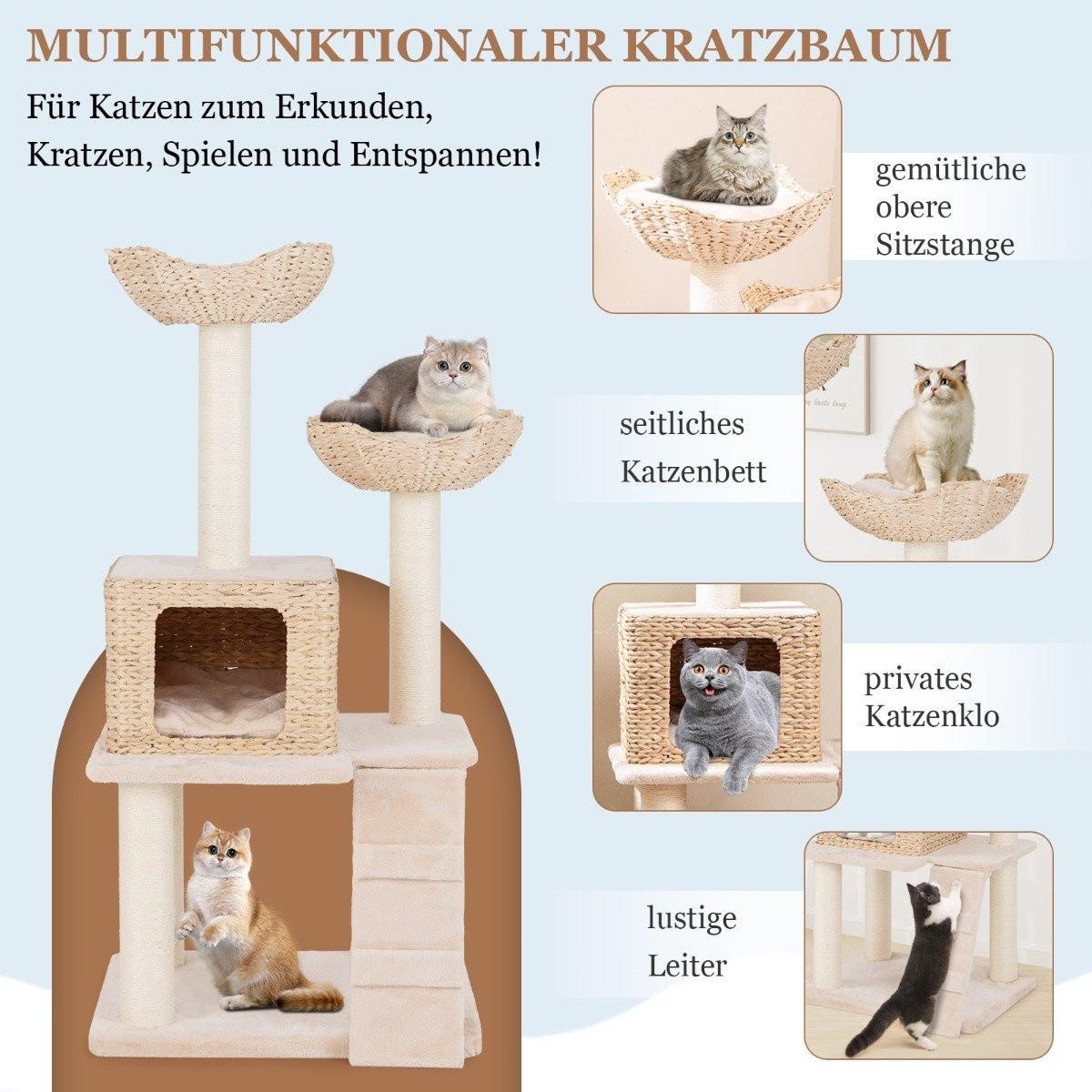 MULTIFUNKTIONALER KRATZBAUM

Für Katzen zum Erkunden, Kratzen, Spielen und Entspannen!

gemütliche obere Sitzstange

seitliches Katzenbett

privates Katzenklo

lustige Leiter