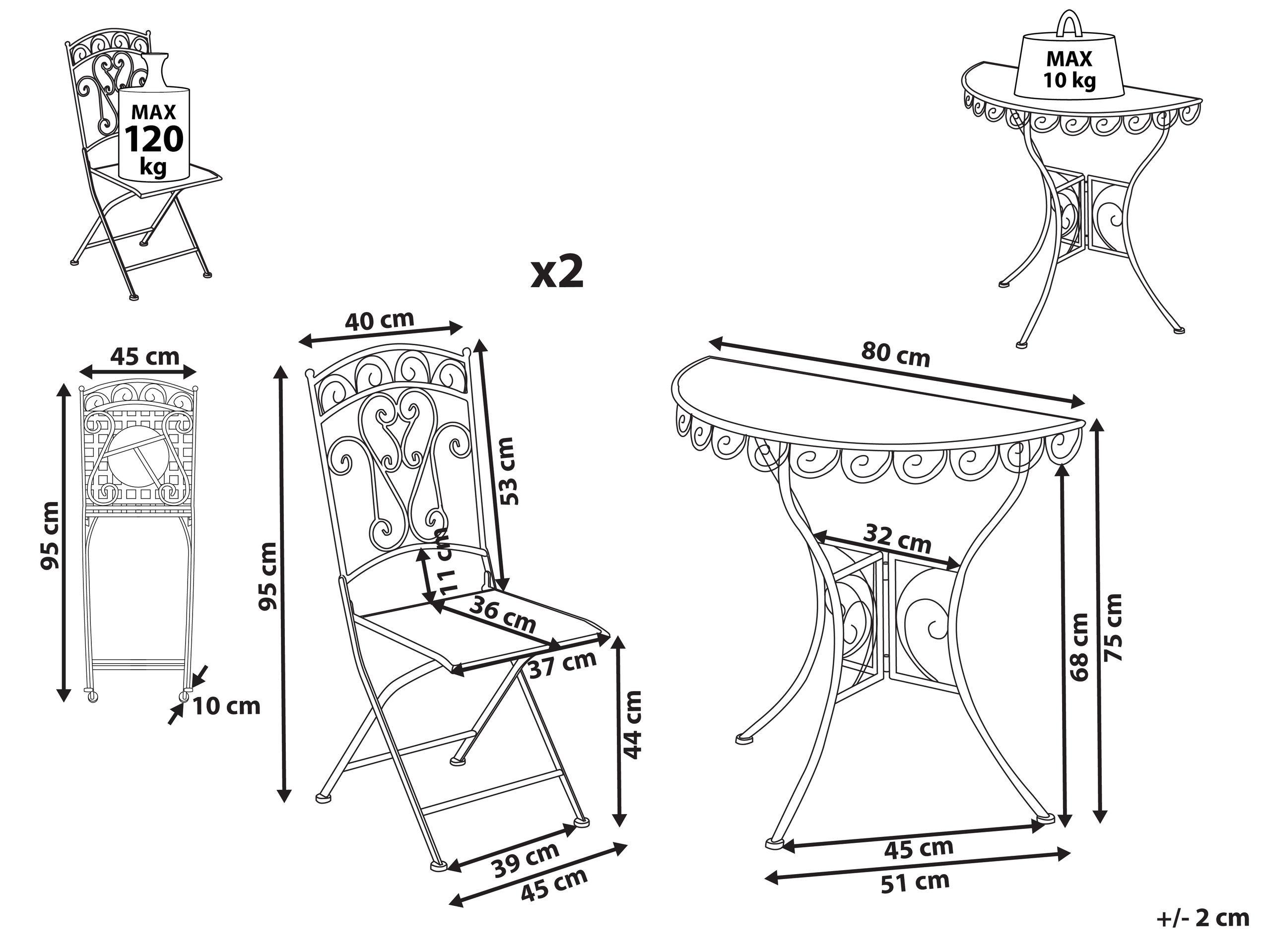 MAX
120
kg

MAX
10 kg

x2

45 cm
95 cm
10 cm

40 cm
95 cm
53 cm
11 cm
36 cm
37 cm
44 cm
39 cm
45 cm

80 cm
32 cm
68 cm
75 cm
45 cm
51 cm

+/- 2 cm