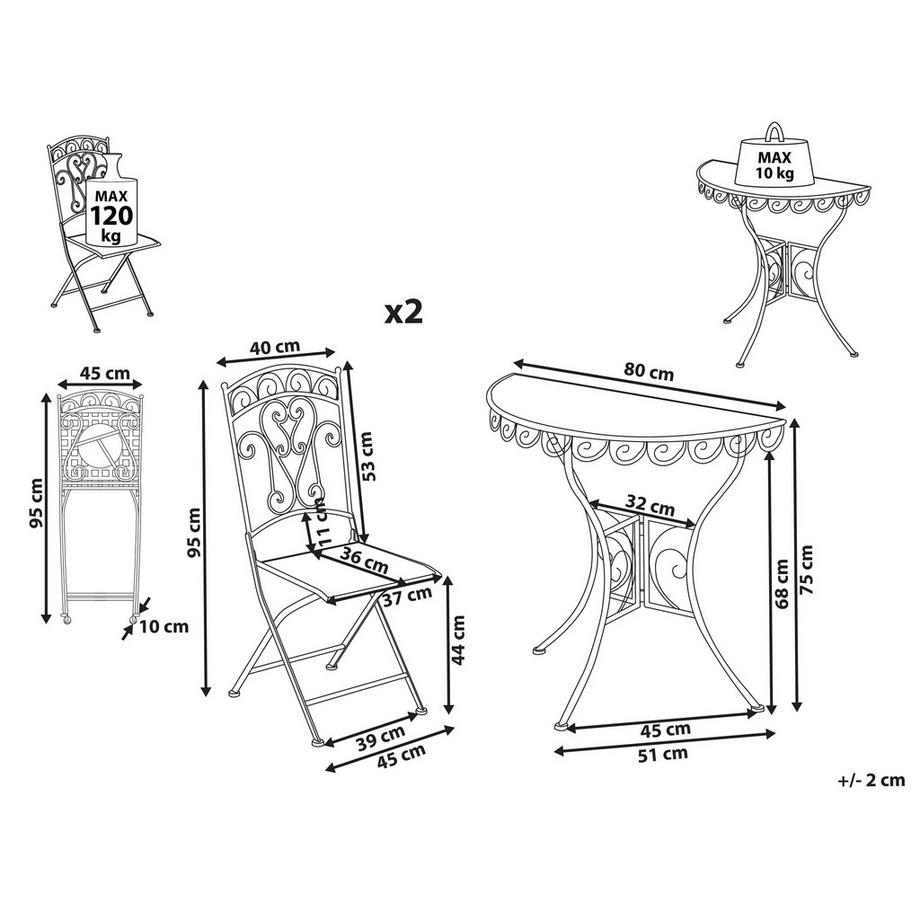 MAX
120
kg

MAX
10 kg

x2

45 cm
95 cm
10 cm

40 cm
53 cm
95 cm
11 cm
36 cm
37 cm
44 cm
39 cm
45 cm

80 cm
32 cm
68 cm
75 cm
45 cm
51 cm

+/- 2 cm