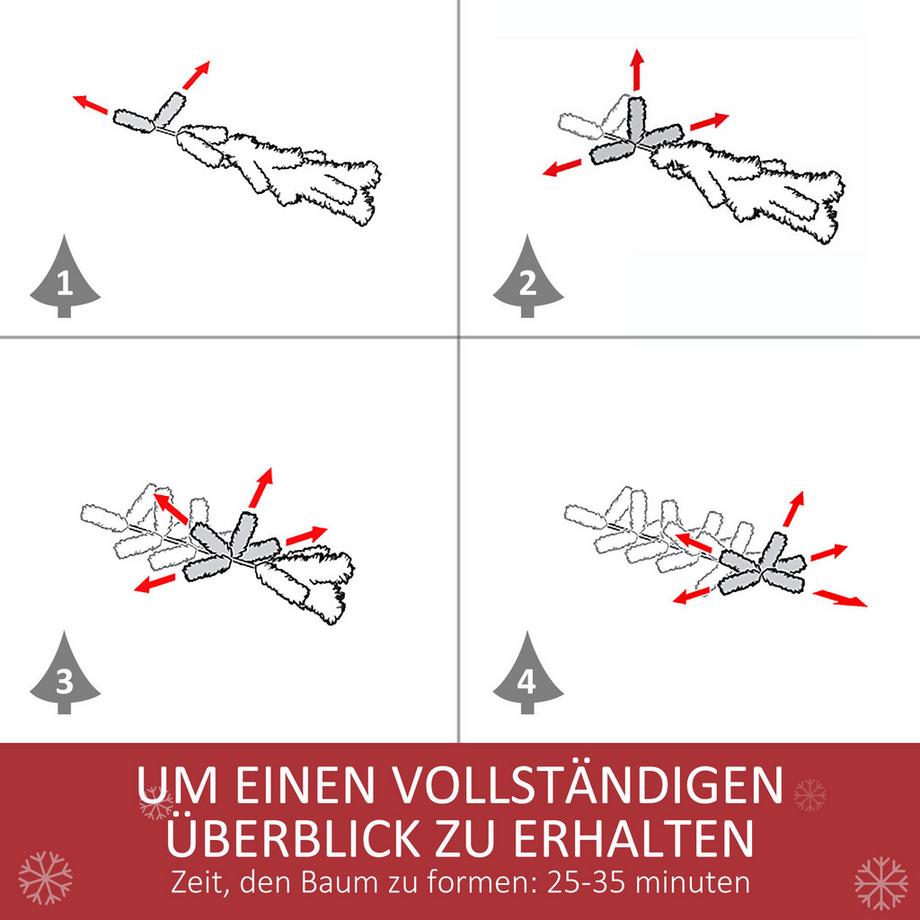 1

2

3

4

UM EINEN VOLLSTÄNDIGEN ÜBERBLICK ZU ERHALTEN
Zeit, den Baum zu formen: 25-35 minuten