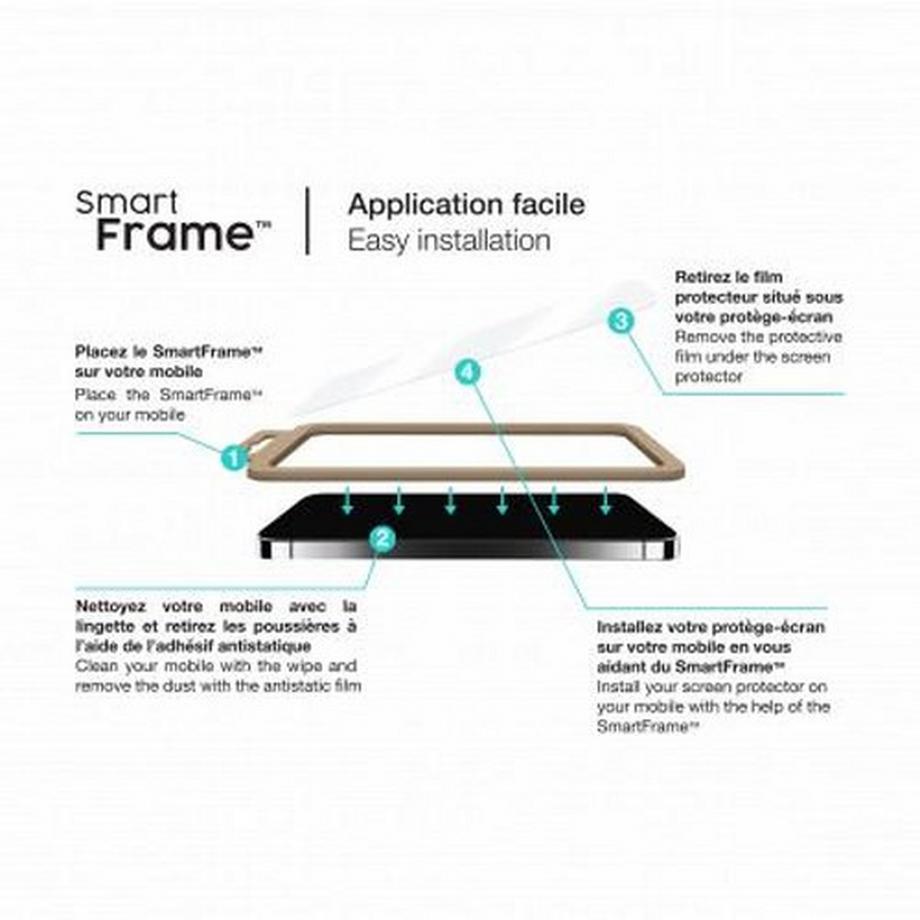 Smart
Frame™

Application facile
Easy installation

Placez le SmartFrame™ sur votre mobile
Place the SmartFrame™ on your mobile

1

2

Nettoyez votre mobile avec la lingette et retirez les poussières à l'aide de l'adhésif antistatique
Clean your mobile with the wipe and remove the dust with the antistatic film

3

Retirez le film protecteur situé sous votre protège-écran
Remove the protective film under the screen protector

4

Installez votre protège-écran sur votre mobile en vous aidant du SmartFrame™
Install your screen protector on your mobile with the help of the SmartFrame™