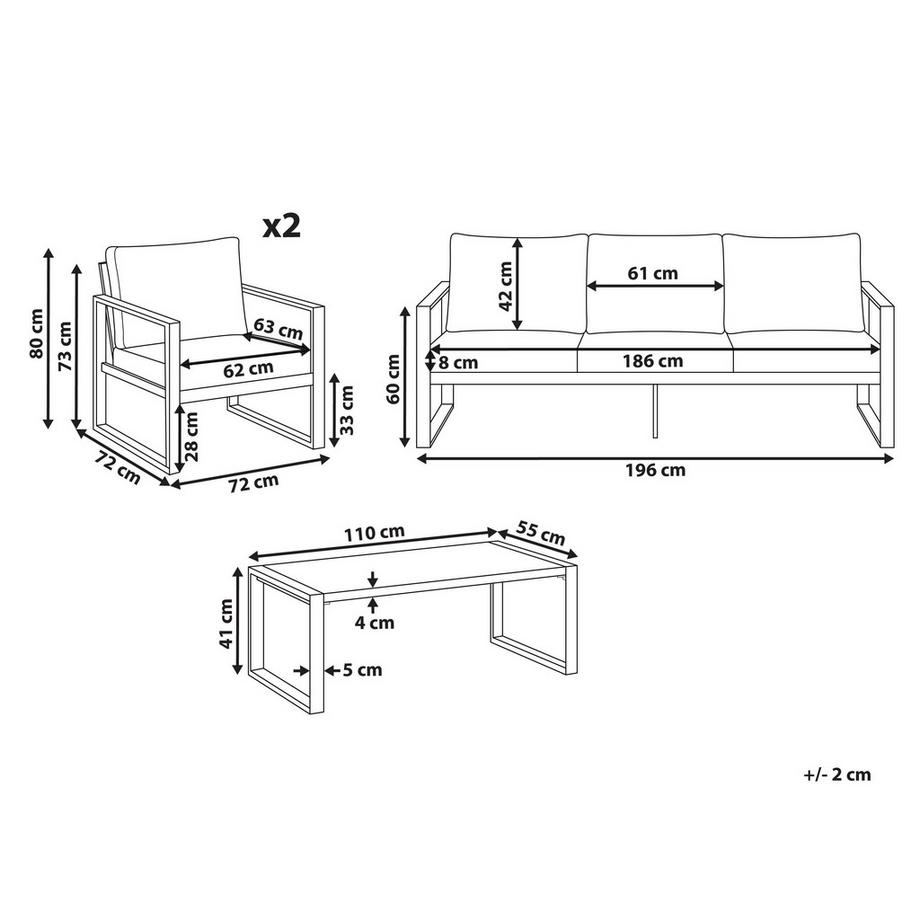 x2

80 cm
73 cm
63 cm
62 cm
33 cm
28 cm
72 cm
72 cm

42 cm
61 cm
60 cm
8 cm
186 cm
196 cm

110 cm
55 cm
41 cm
4 cm
5 cm

+/- 2 cm