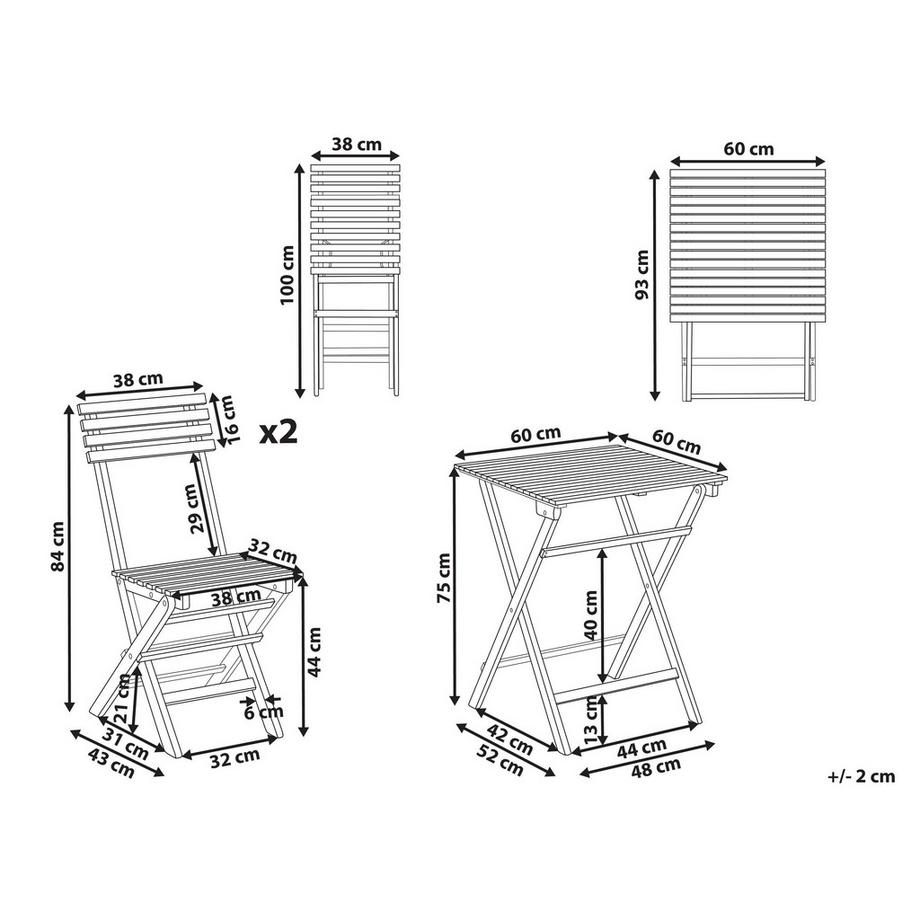 38 cm
100 cm
60 cm
93 cm
38 cm
16 cm
x2
84 cm
29 cm
32 cm
38 cm
44 cm
21 cm
6 cm
31 cm
43 cm
32 cm
60 cm
60 cm
75 cm
40 cm
13 cm
42 cm
52 cm
44 cm
48 cm
+/- 2 cm