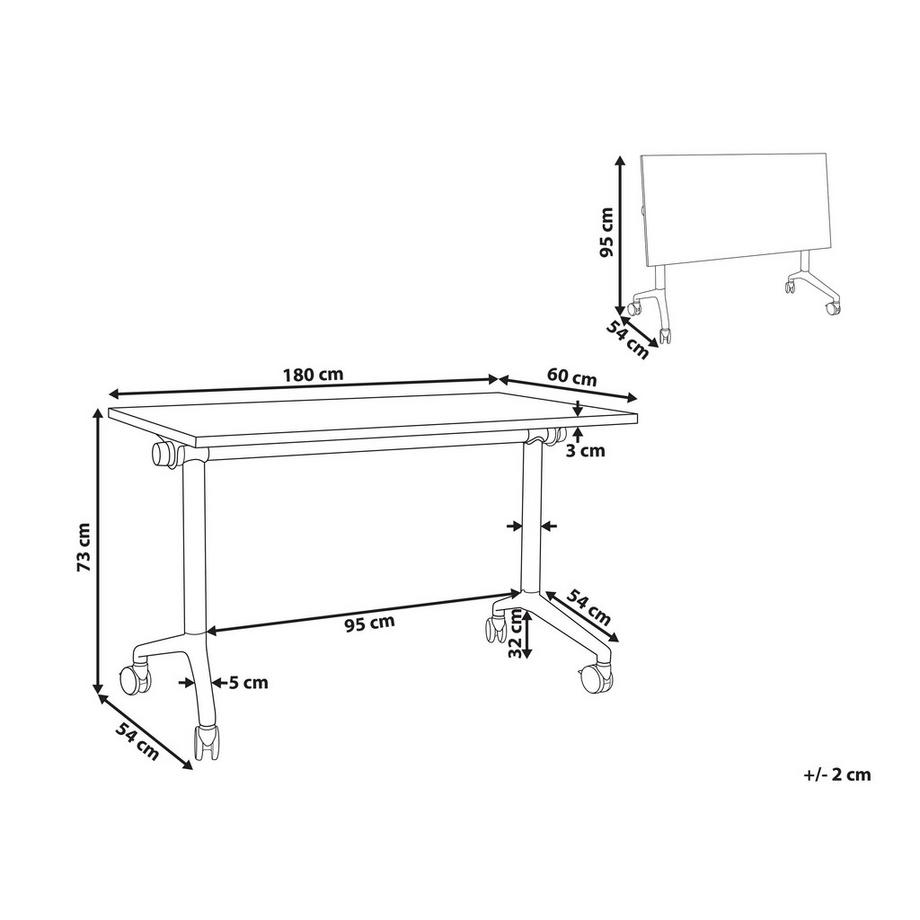 95 cm
54 cm
180 cm
60 cm
3 cm
73 cm
95 cm
54 cm
32 cm
5 cm
54 cm
+/- 2 cm