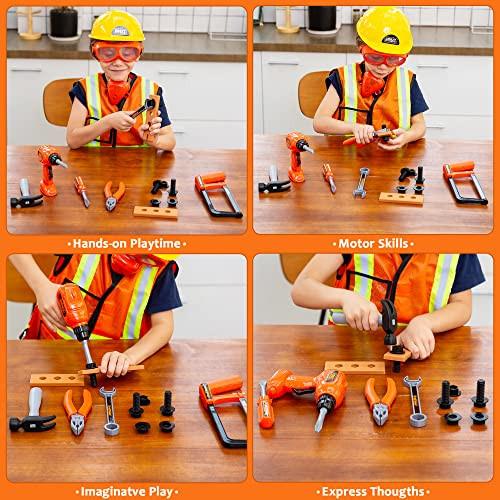 ·Hands-on Playtime·

·Motor Skills·

·Imaginatve Play·

·Express Thougths·