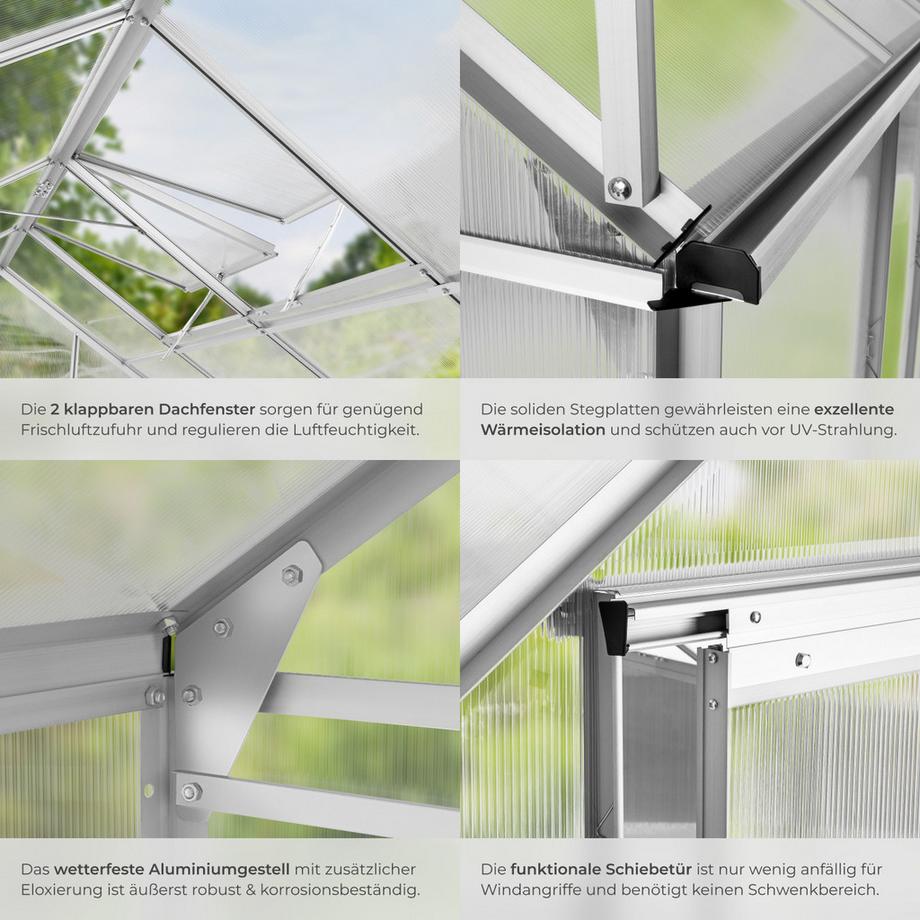 Die 2 klappbaren Dachfenster sorgen für genügend Frischluftzufuhr und regulieren die Luftfeuchtigkeit.

Die soliden Stegplatten gewährleisten eine exzellente Wärmeisolation und schützen auch vor UV-Strahlung.

Das wetterfeste Aluminiumgestell mit zusätzlicher Eloxierung ist äußerst robust & korrosionsbeständig.

Die funktionale Schiebetür ist nur wenig anfällig für Windangriffe und benötigt keinen Schwenkbereich.