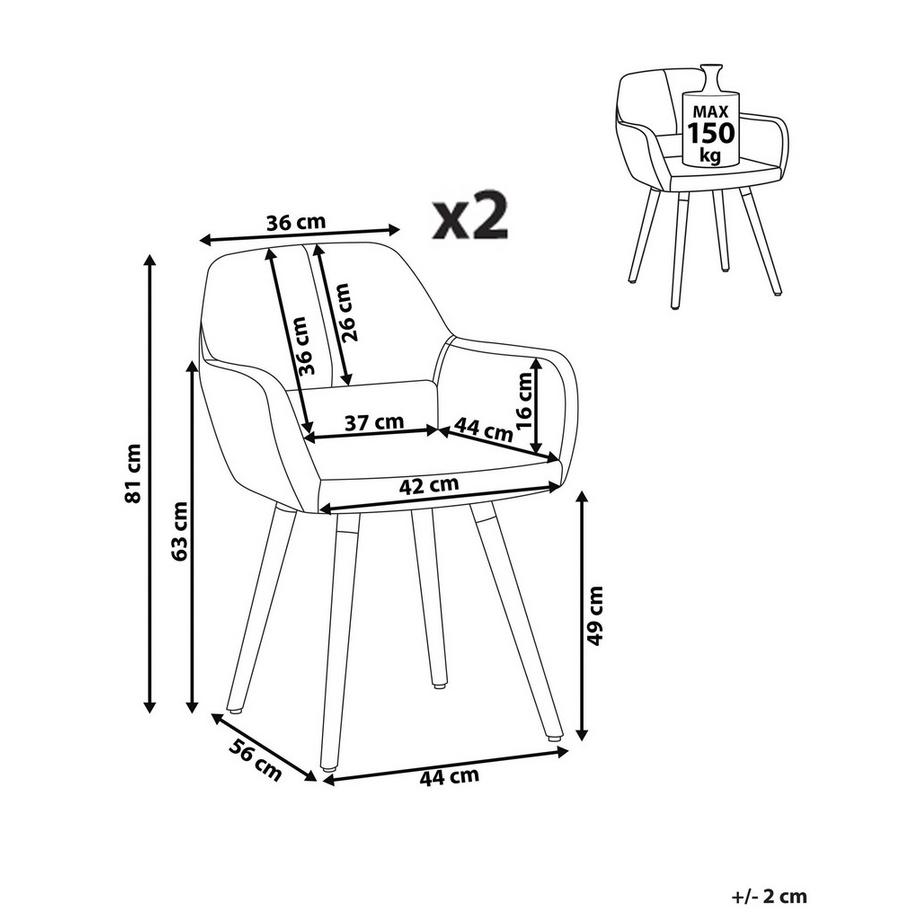 MAX
150
kg

x2

36 cm

36 cm

26 cm

16 cm

37 cm

44 cm

42 cm

81 cm

63 cm

49 cm

56 cm

44 cm

+/- 2 cm