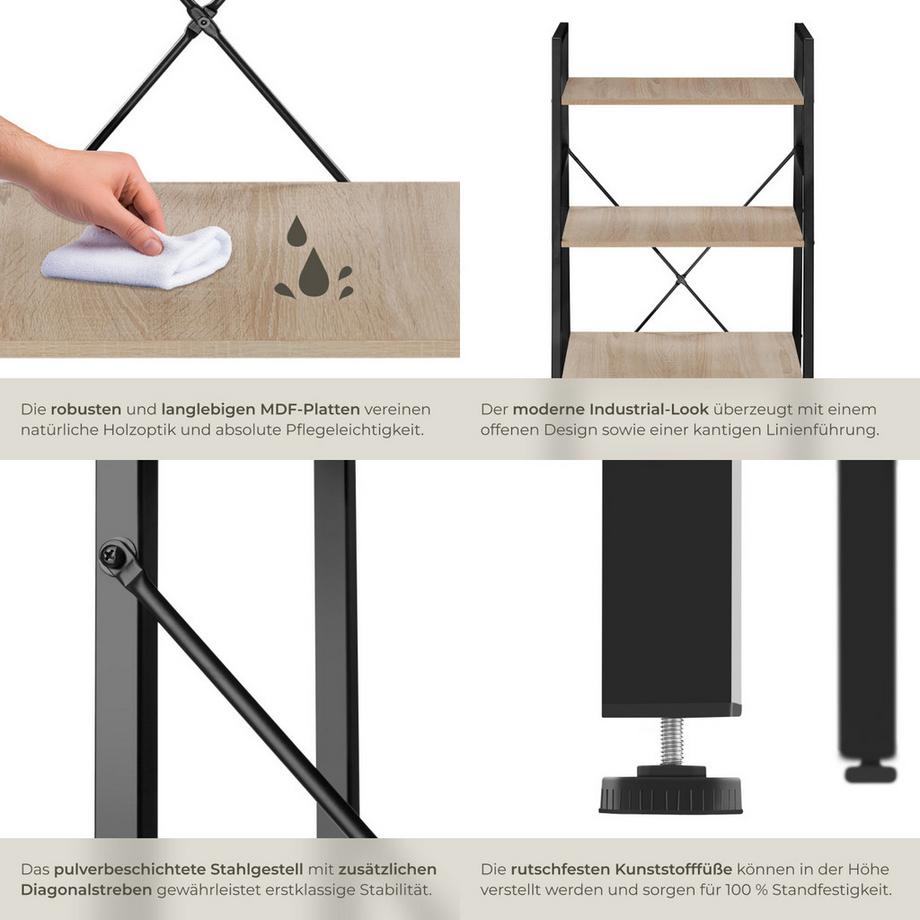 Die robusten und langlebigen MDF-Platten vereinen natürliche Holzoptik und absolute Pflegeleichtigkeit.

Der moderne Industrial-Look überzeugt mit einem offenen Design sowie einer kantigen Linienführung.

Das pulverbeschichtete Stahlgestell mit zusätzlichen Diagonalstreben gewährleistet erstklassige Stabilität.

Die rutschfesten Kunststofffüße können in der Höhe verstellt werden und sorgen für 100 % Standfestigkeit.