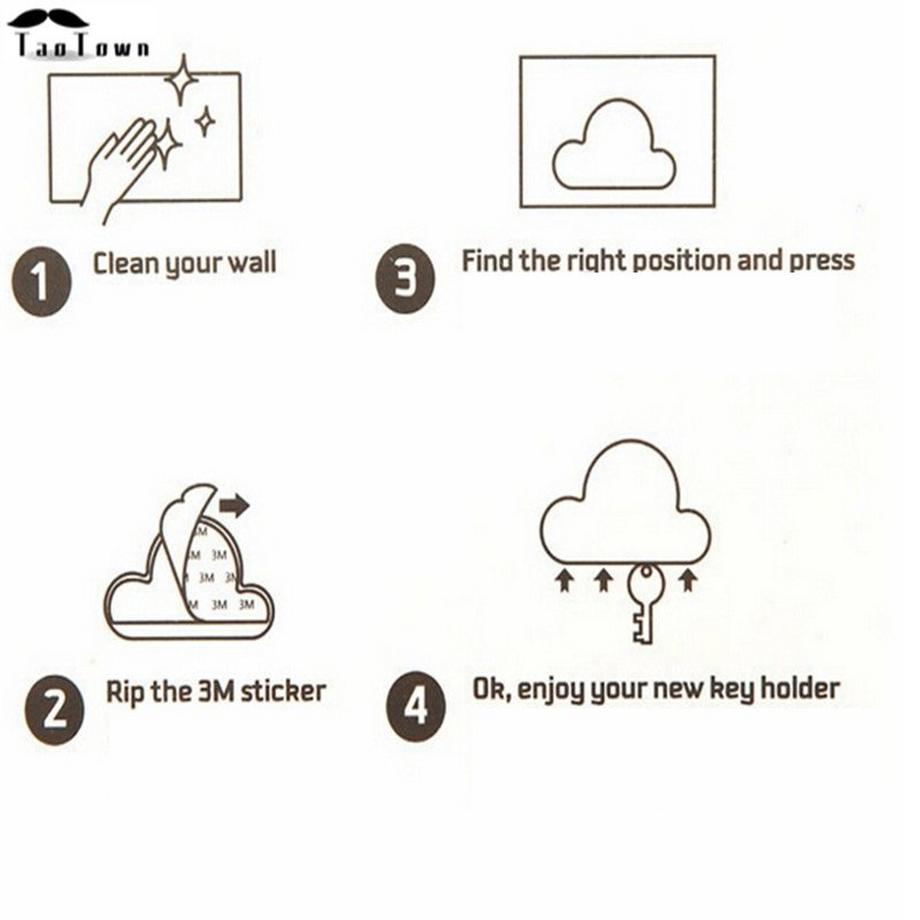 TaoTown

1 Clean your wall

3 Find the right position and press

3M 3M 3M 3M 3M 3M 3M

2 Rip the 3M sticker

4 Ok, enjoy your new key holder