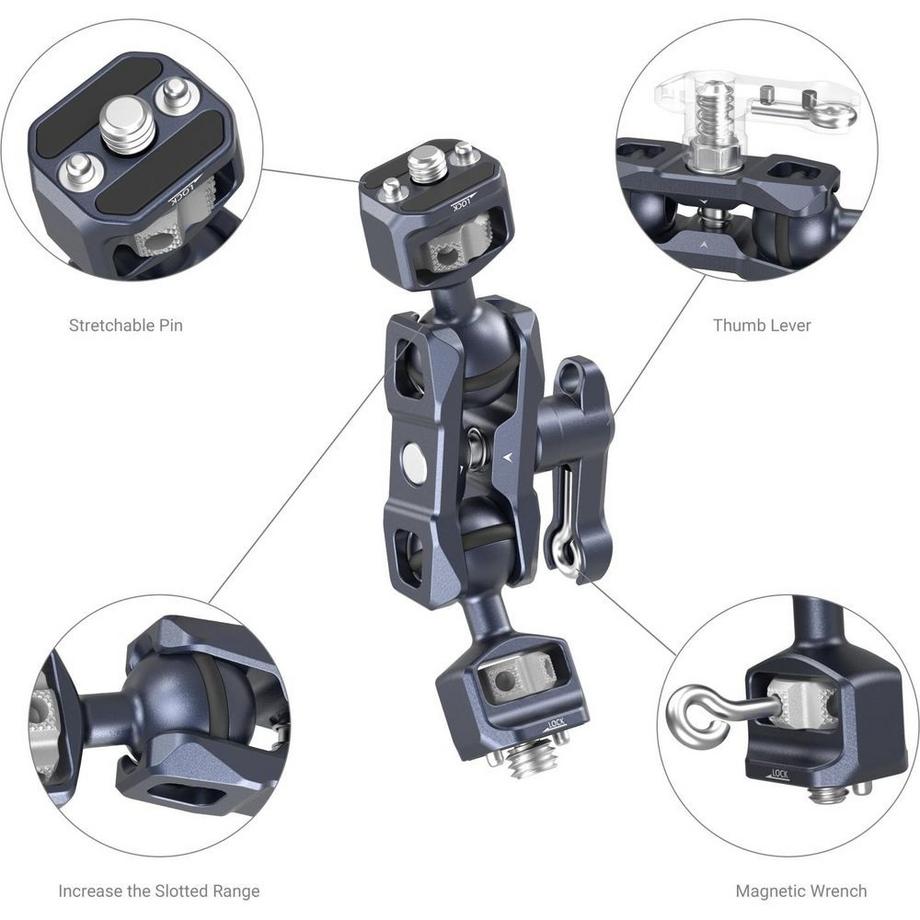 LOCK

LOCK

Stretchable Pin

Thumb Lever

LOCK

LOCK

Increase the Slotted Range

Magnetic Wrench