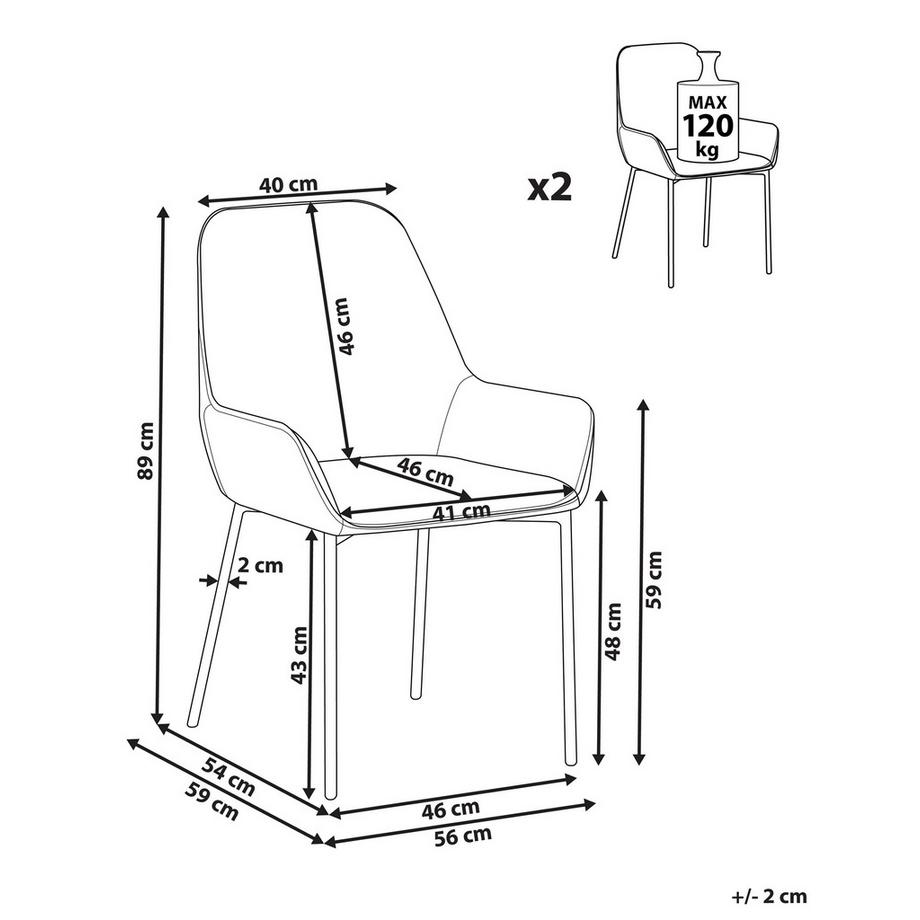 MAX
120
kg

x2

40 cm

46 cm

89 cm

46 cm

41 cm

2 cm

43 cm

48 cm

59 cm

54 cm
59 cm

46 cm
56 cm

+/- 2 cm