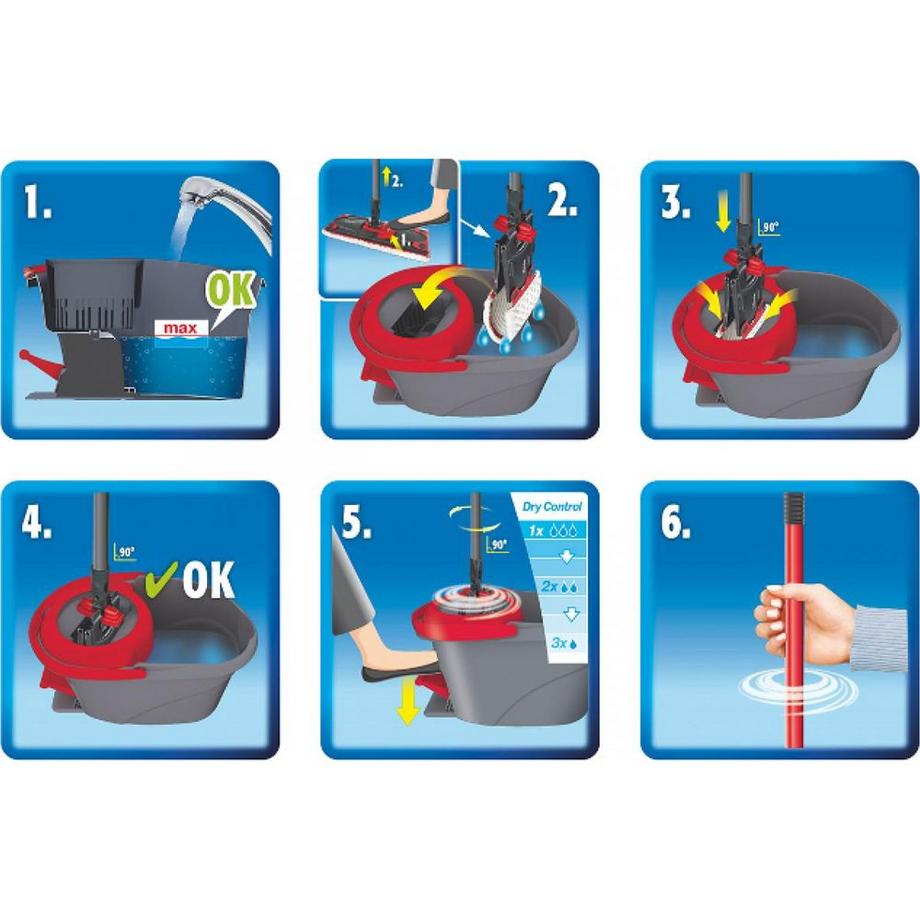 1.

OK

max

2.

2.

3.

90°

4.

90°

OK

5.

90°

Dry Control

1x

2x

3x

6.