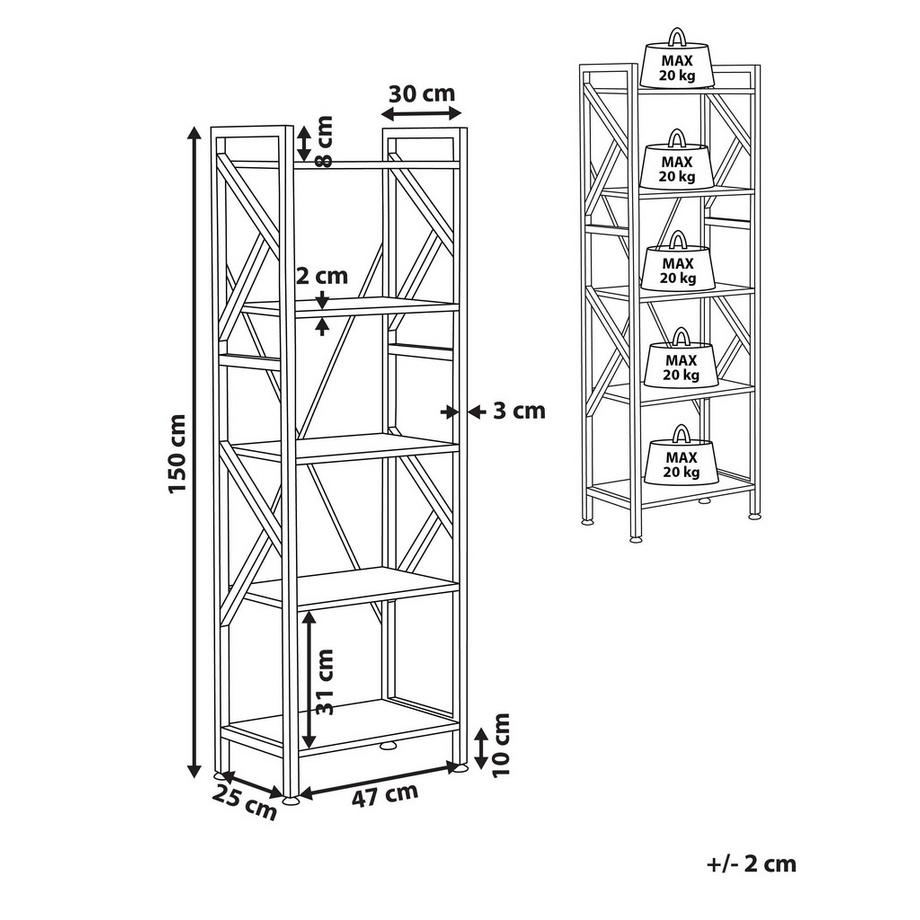 30 cm
8 cm
2 cm
3 cm
150 cm
31 cm
10 cm
25 cm
47 cm

MAX 20 kg
MAX 20 kg
MAX 20 kg
MAX 20 kg
MAX 20 kg

+/- 2 cm