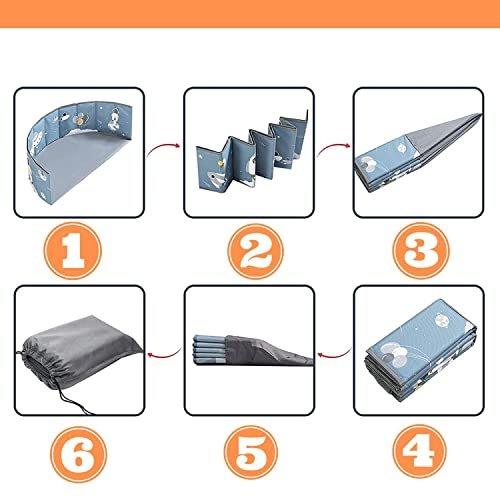 1

2

3

6

5

4