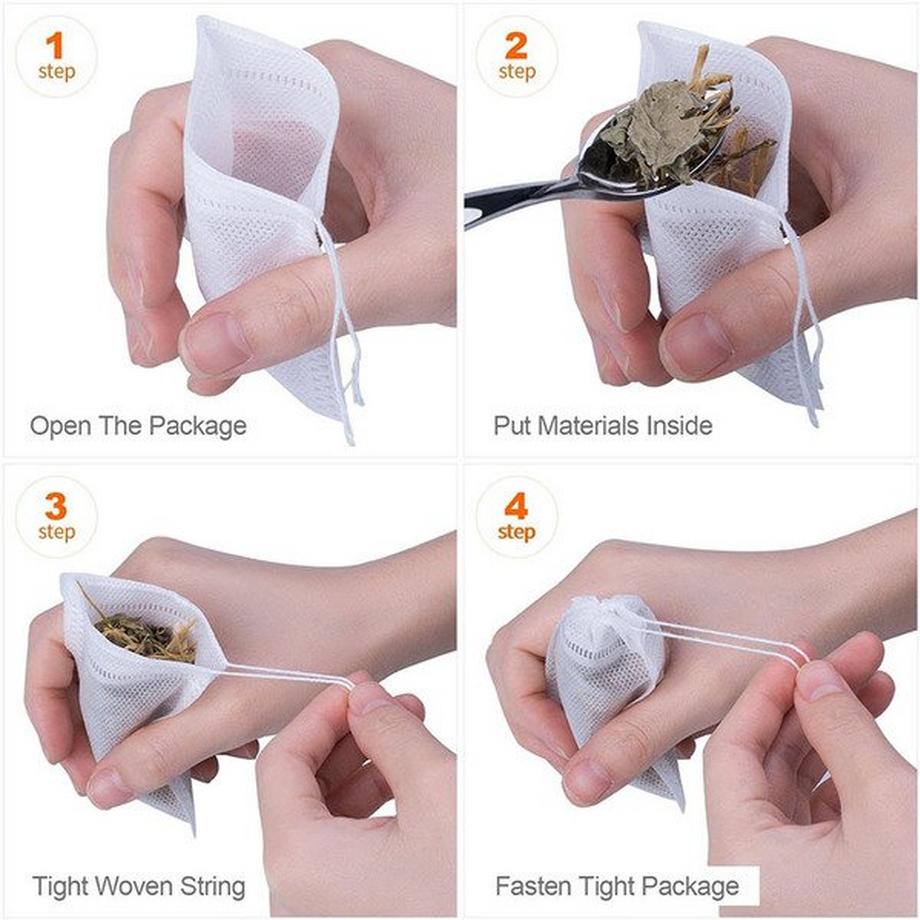 1
step

Open The Package

2
step

Put Materials Inside

3
step

Tight Woven String

4
step

Fasten Tight Package