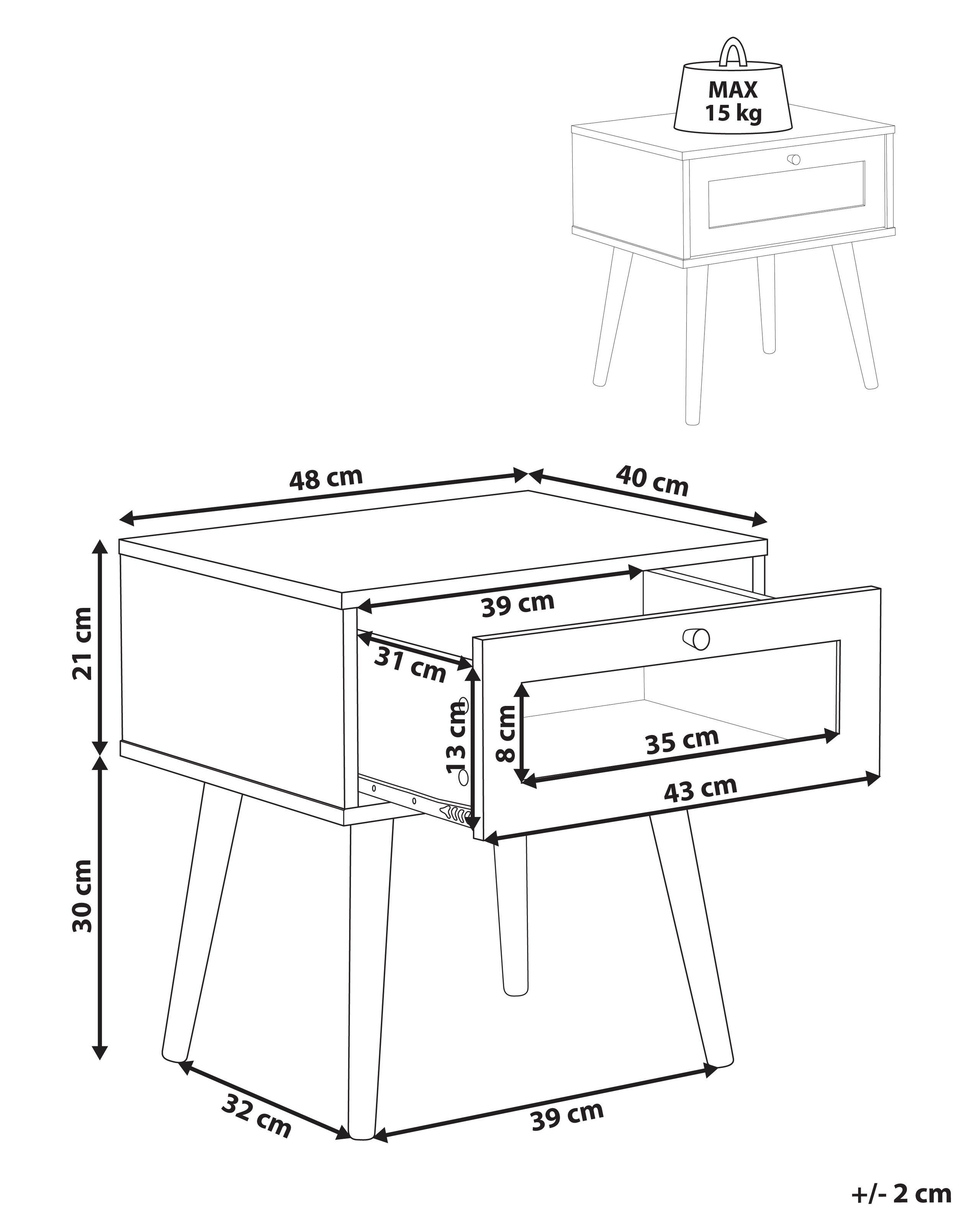 MAX
15 kg

48 cm

40 cm

21 cm

39 cm

31 cm

13 cm

8 cm

35 cm

43 cm

30 cm

32 cm

39 cm

+/- 2 cm