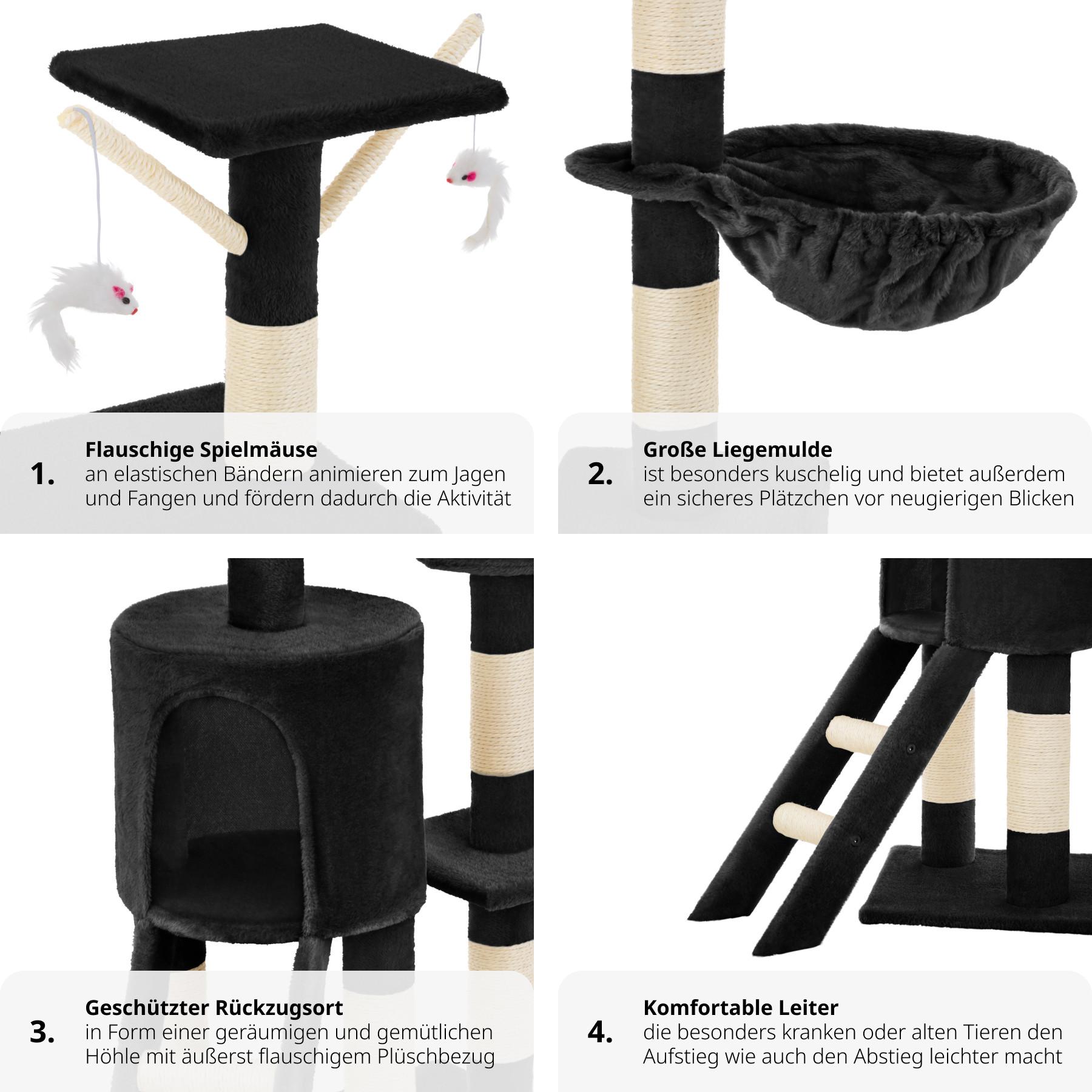 1. Flauschige Spielmäuse
an elastischen Bändern animieren zum Jagen und Fangen und fördern dadurch die Aktivität

2. Große Liegemulde
ist besonders kuschelig und bietet außerdem ein sicheres Plätzchen vor neugierigen Blicken

3. Geschützter Rückzugsort
in Form einer geräumigen und gemütlichen Höhle mit äußerst flauschigem Plüschbezug

4. Komfortable Leiter
die besonders kranken oder alten Tieren den Aufstieg wie auch den Abstieg leichter macht