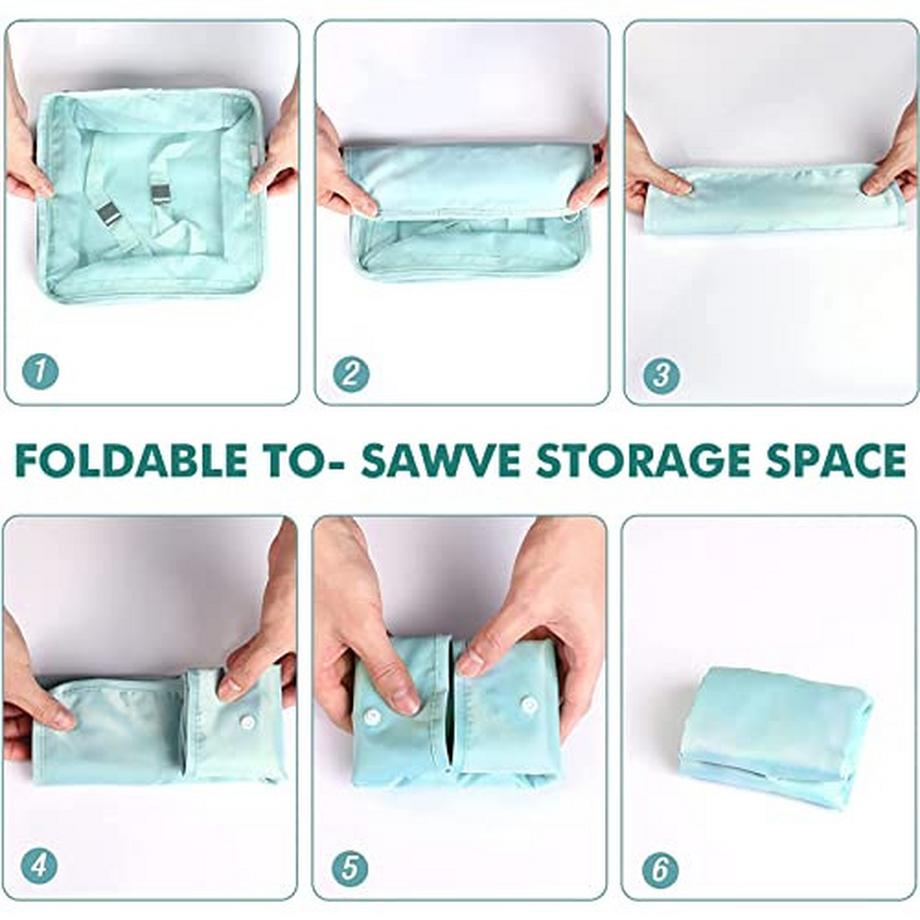 1

2

3

FOLDABLE TO- SAWVE STORAGE SPACE

4

5

6