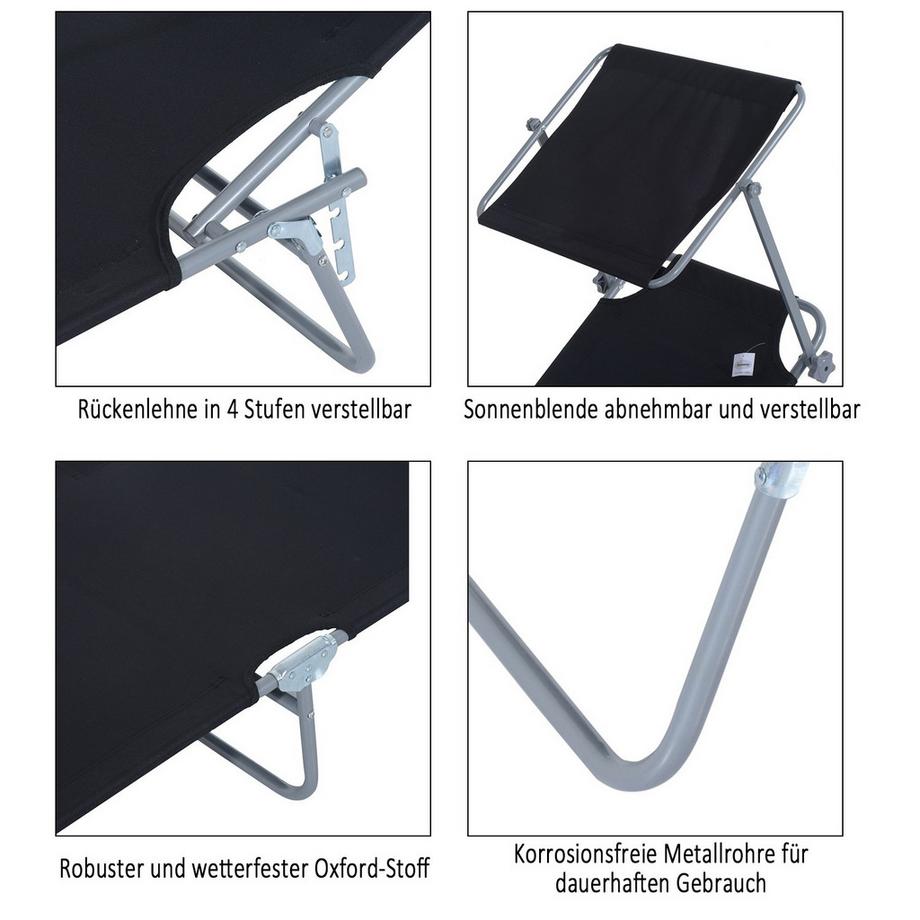 Rückenlehne in 4 Stufen verstellbar

Sonnenblende abnehmbar und verstellbar

Robuster und wetterfester Oxford-Stoff

Korrosionsfreie Metallrohre für dauerhaften Gebrauch