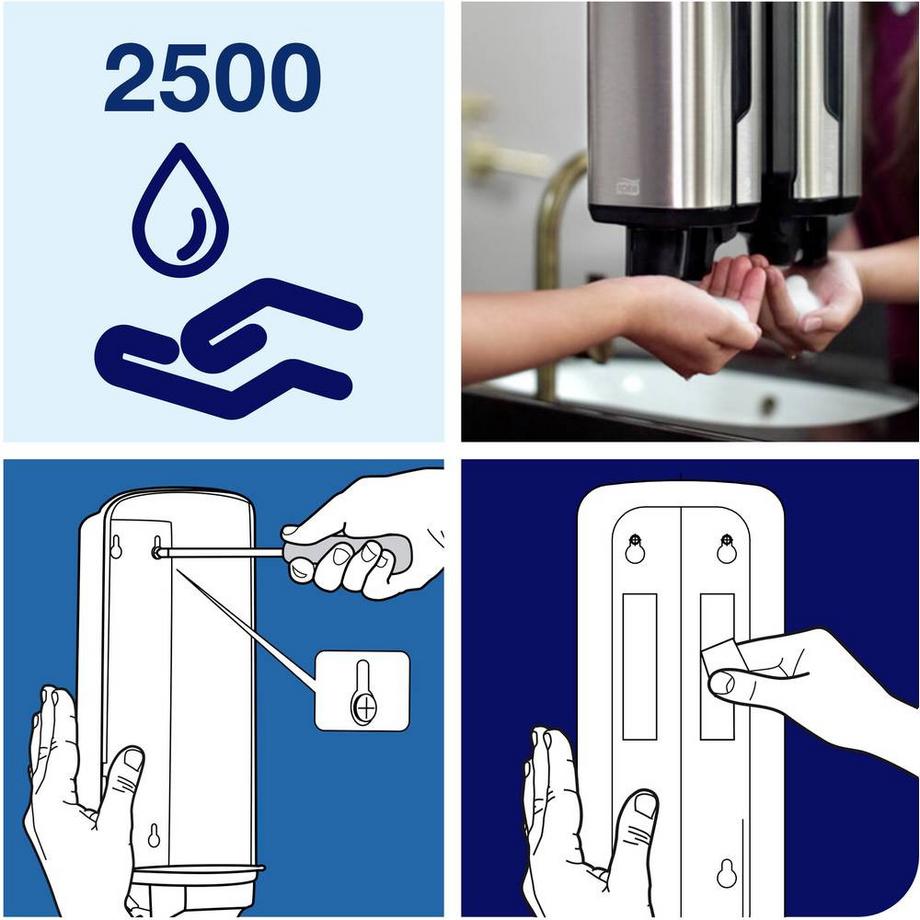 2500