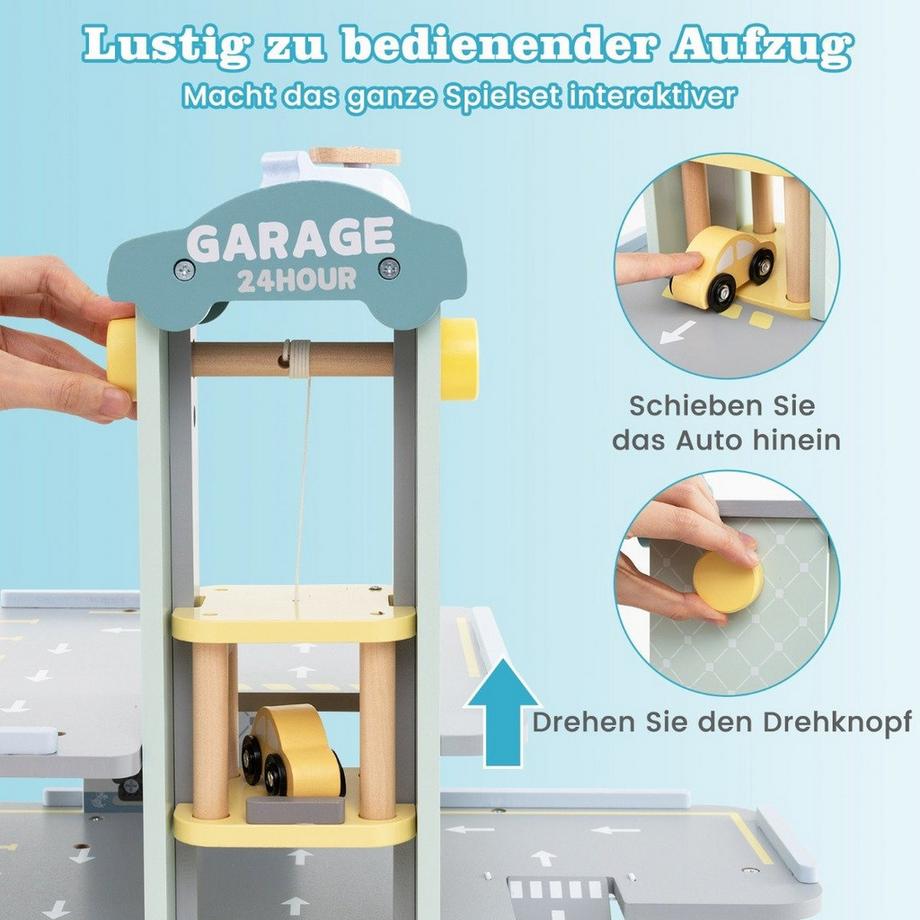 Lustig zu bedienender Aufzug
Macht das ganze Spielset interaktiver

GARAGE
24HOUR

Schieben Sie das Auto hinein

Drehen Sie den Drehknopf