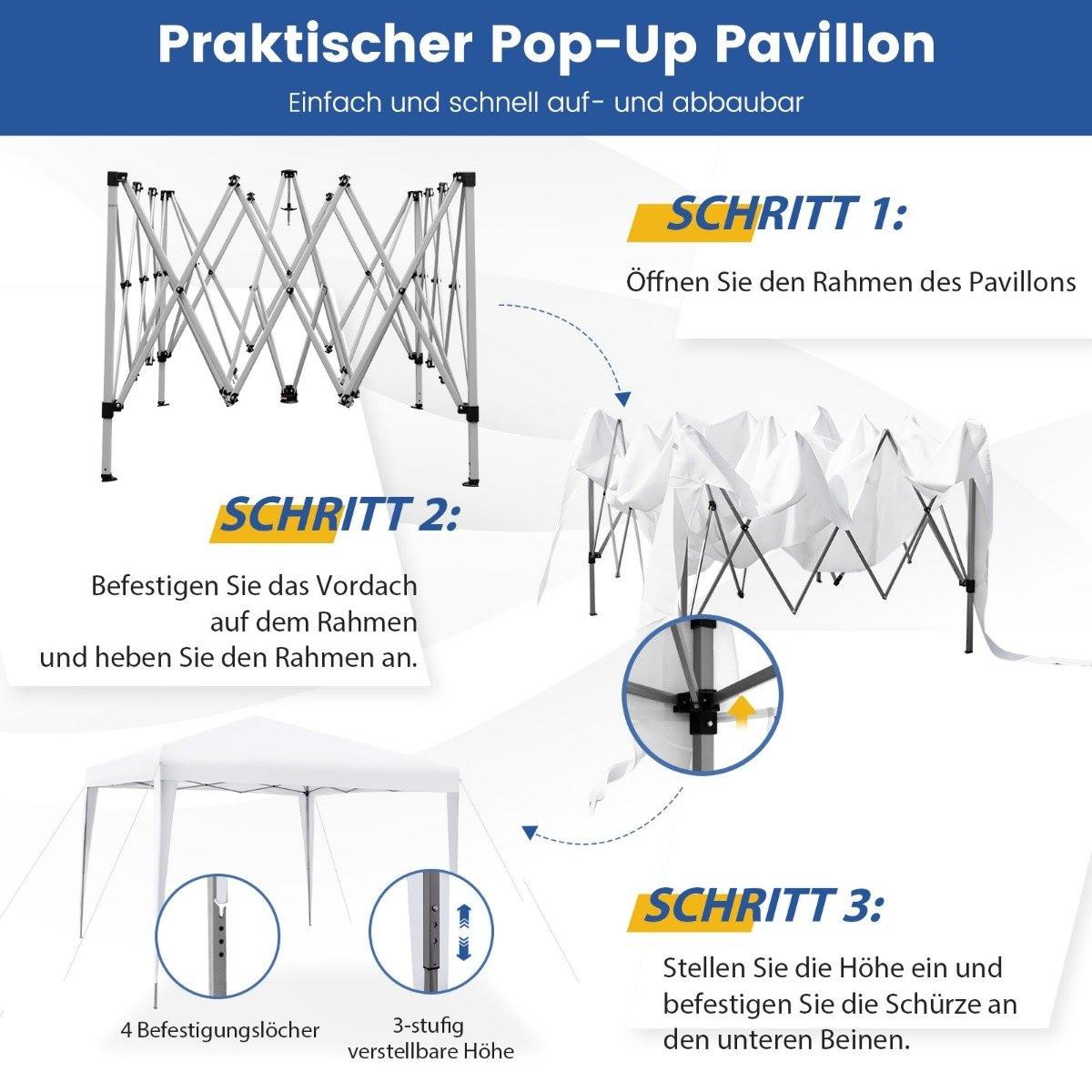 Praktischer Pop-Up Pavillon

Einfach und schnell auf- und abbaubar

SCHRITT 1:

Öffnen Sie den Rahmen des Pavillons

SCHRITT 2:

Befestigen Sie das Vordach auf dem Rahmen und heben Sie den Rahmen an.

SCHRITT 3:

Stellen Sie die Höhe ein und befestigen Sie die Schürze an den unteren Beinen.

4 Befestigungslöcher

3-stufig verstellbare Höhe