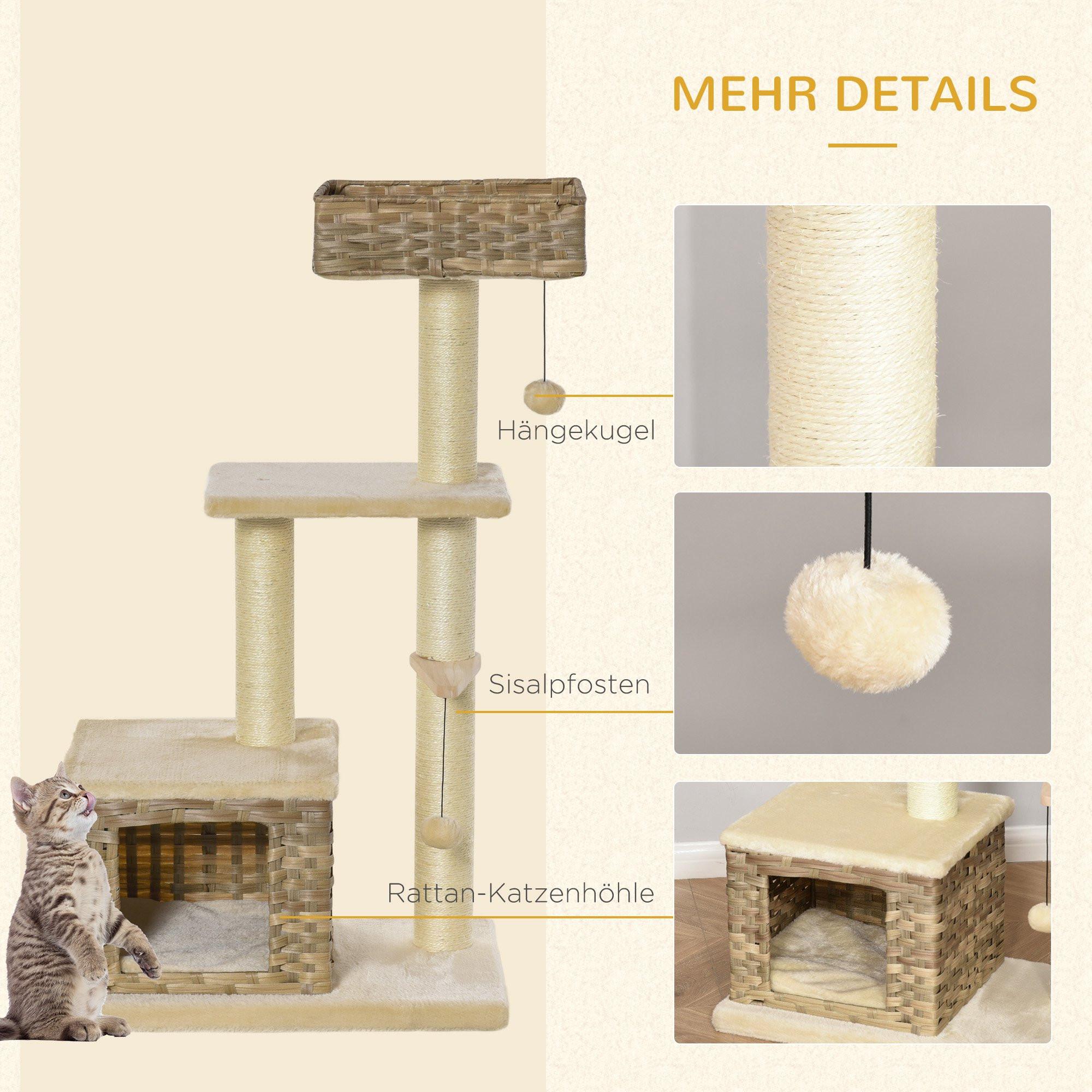 MEHR DETAILS

Hängekugel

Sisalpfosten

Rattan-Katzenhöhle