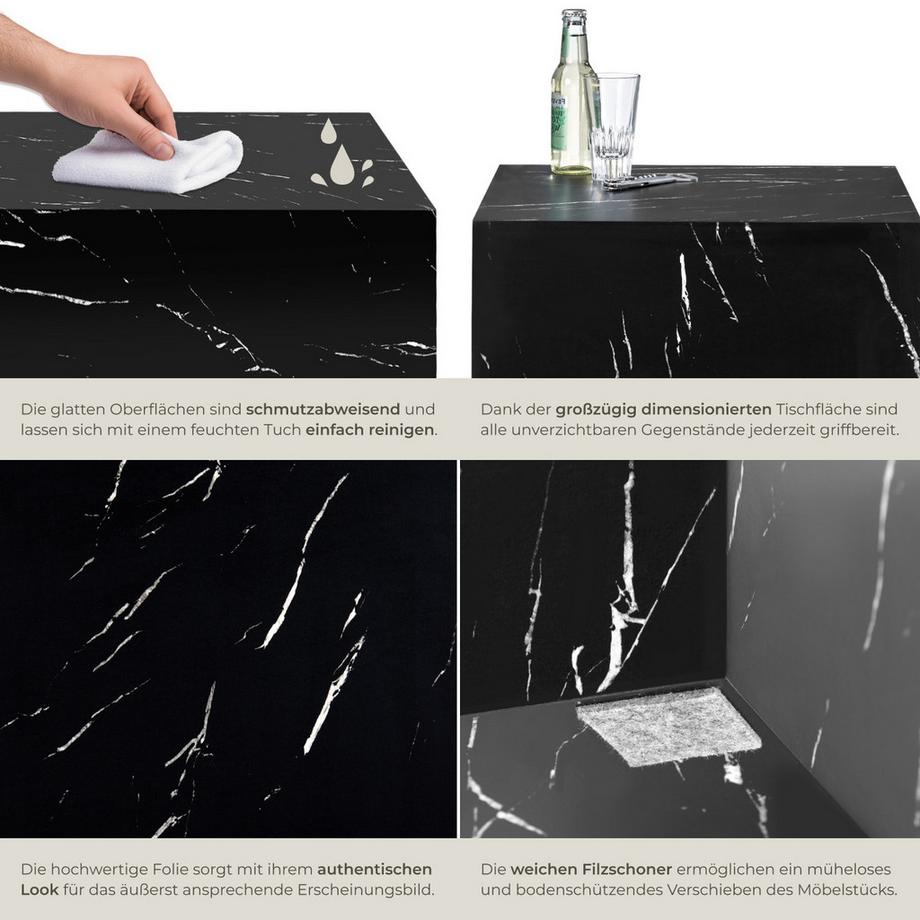 Die glatten Oberflächen sind schmutzabweisend und lassen sich mit einem feuchten Tuch einfach reinigen.

Dank der großzügig dimensionierten Tischfläche sind alle unverzichtbaren Gegenstände jederzeit griffbereit.

Die hochwertige Folie sorgt mit ihrem authentischen Look für das äußerst ansprechende Erscheinungsbild.

Die weichen Filzschoner ermöglichen ein müheloses und bodenschützendes Verschieben des Möbelstücks.