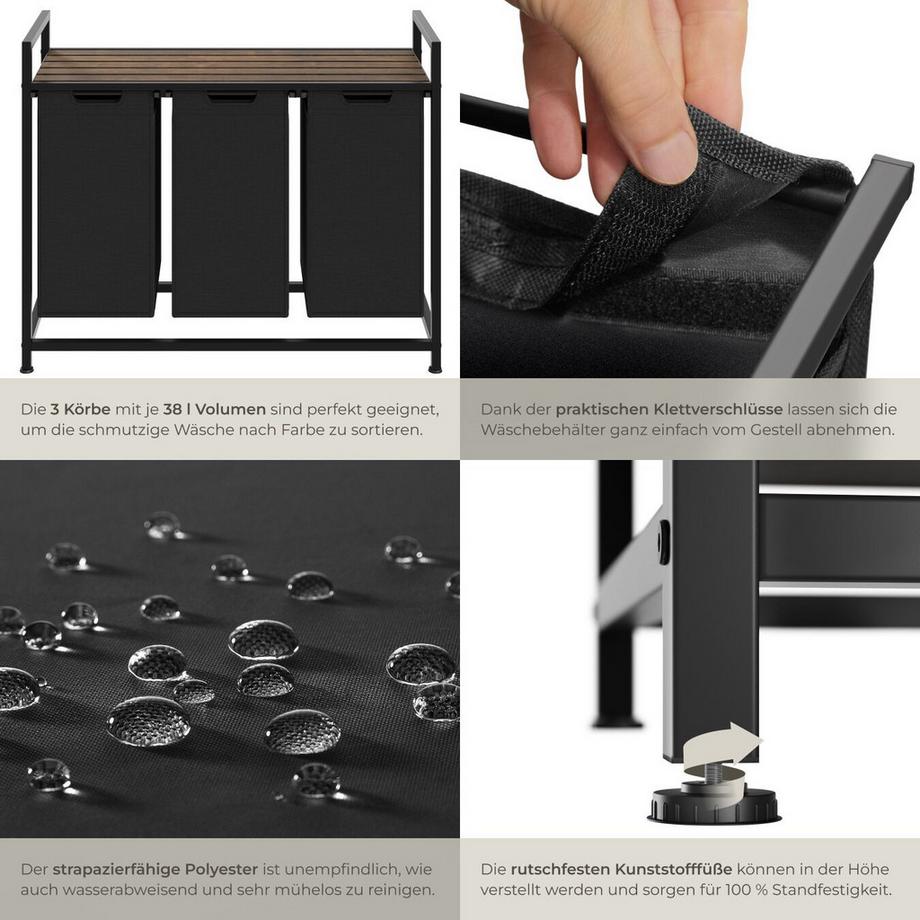 Die 3 Körbe mit je 38 l Volumen sind perfekt geeignet, um die schmutzige Wäsche nach Farbe zu sortieren.

Dank der praktischen Klettverschlüsse lassen sich die Wäschebehälter ganz einfach vom Gestell abnehmen.

Der strapazierfähige Polyester ist unempfindlich, wie auch wasserabweisend und sehr mühelos zu reinigen.

Die rutschfesten Kunststofffüße können in der Höhe verstellt werden und sorgen für 100 % Standfestigkeit.