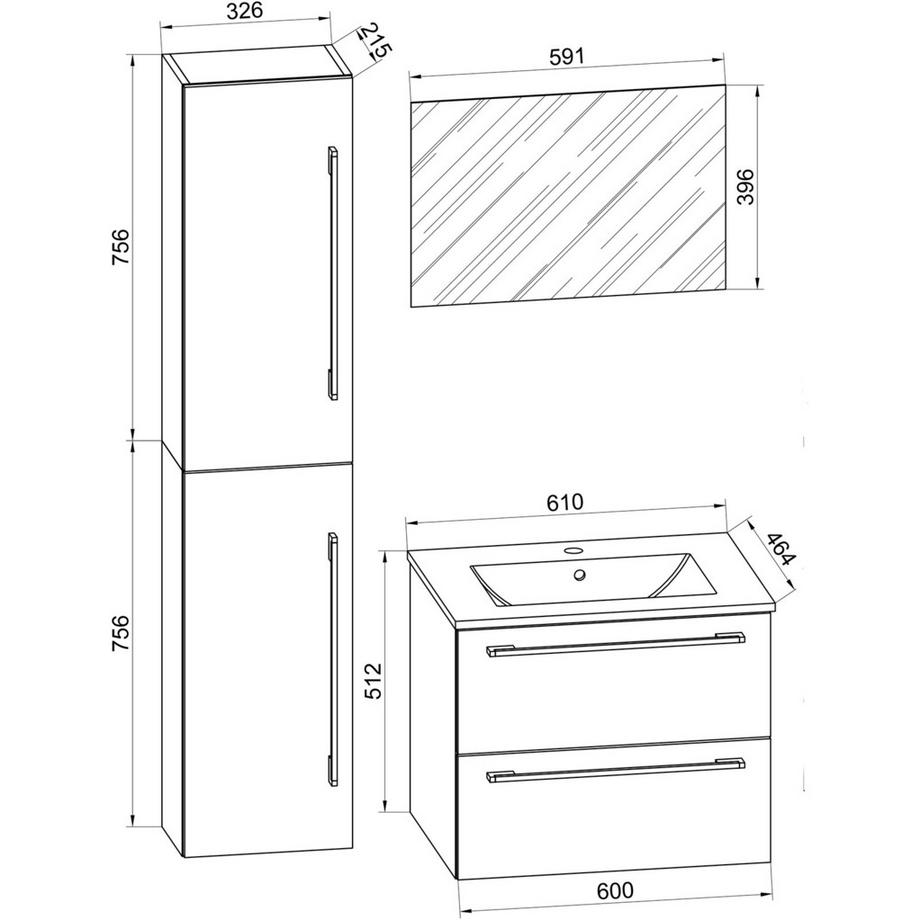 326
215
756
756
591
396
610
464
512
600