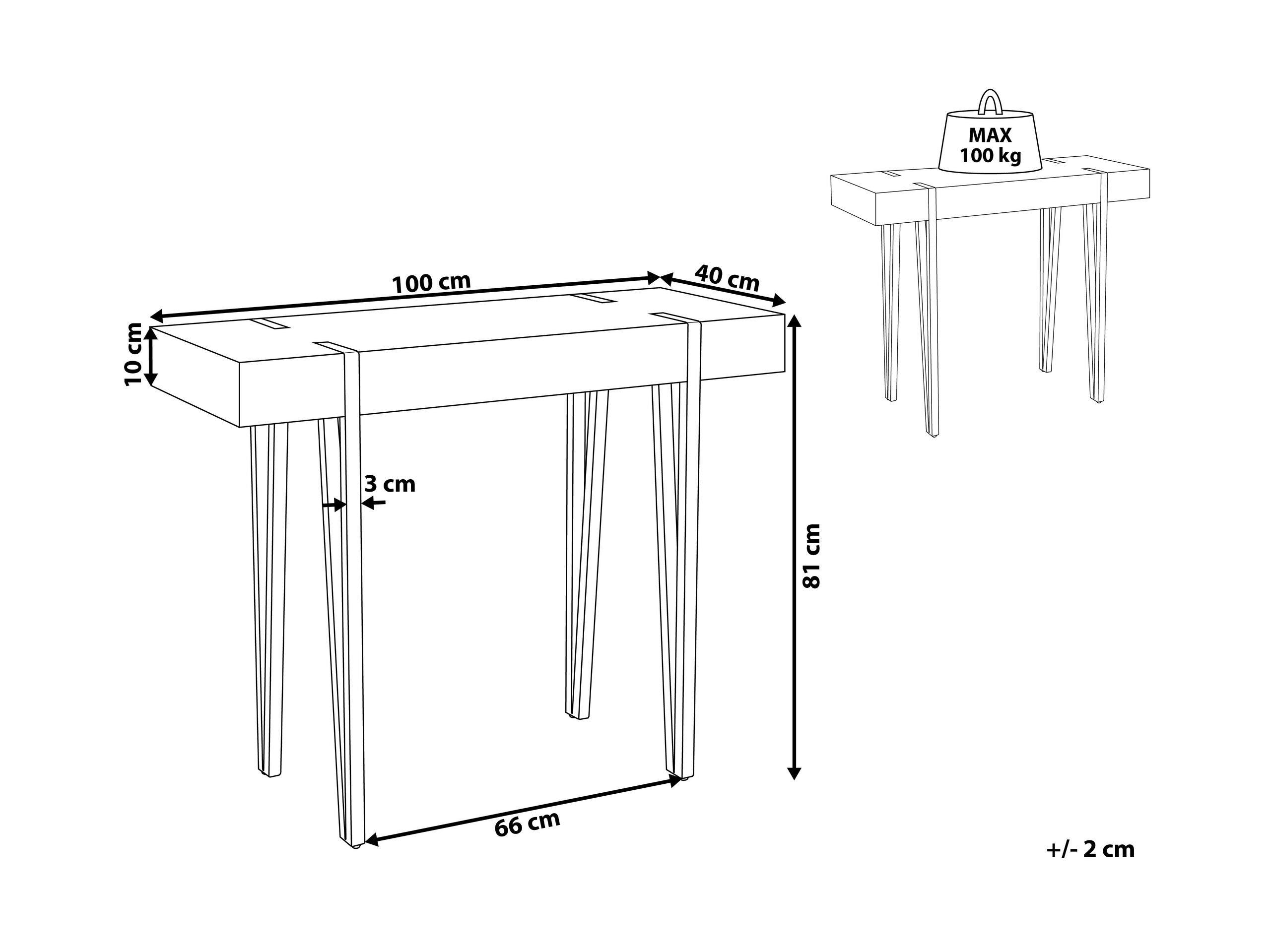 MAX
100 kg

100 cm

40 cm

10 cm

3 cm

81 cm

66 cm

+/- 2 cm