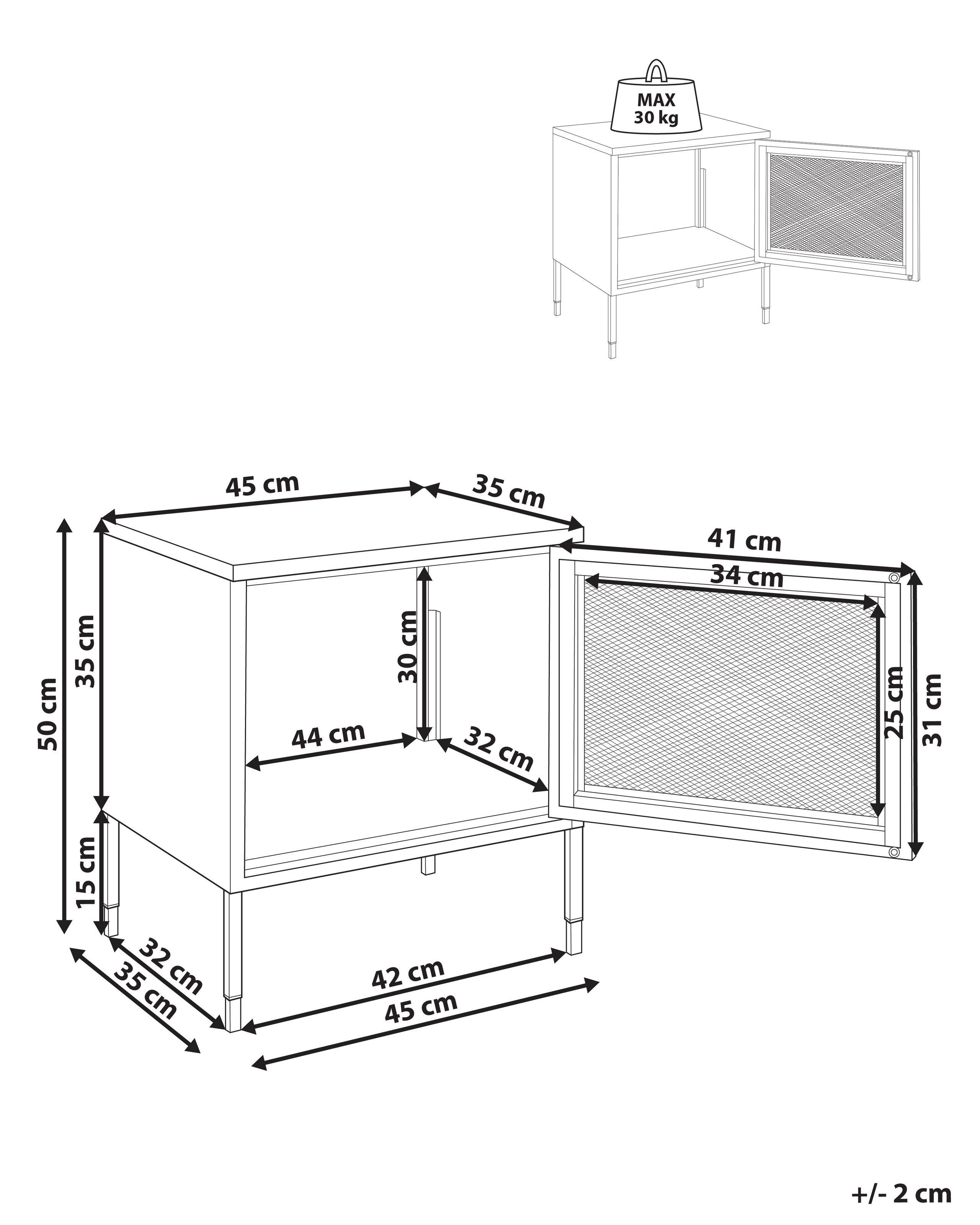 MAX
30 kg

45 cm
35 cm
41 cm
34 cm
50 cm
35 cm
30 cm
25 cm
31 cm
44 cm
32 cm
15 cm
32 cm
35 cm
42 cm
45 cm

+/- 2 cm