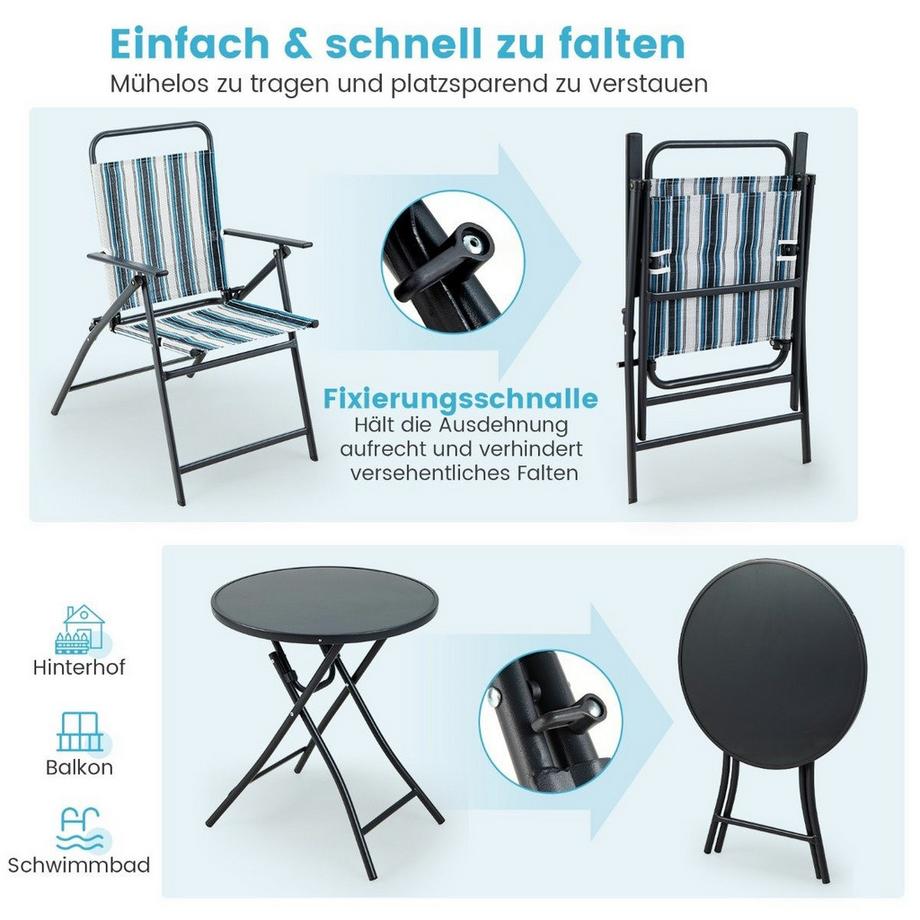 Einfach & schnell zu falten
Mühelos zu tragen und platzsparend zu verstauen

Fixierungsschnalle
Hält die Ausdehnung aufrecht und verhindert versehentliches Falten

Hinterhof

Balkon

Schwimmbad