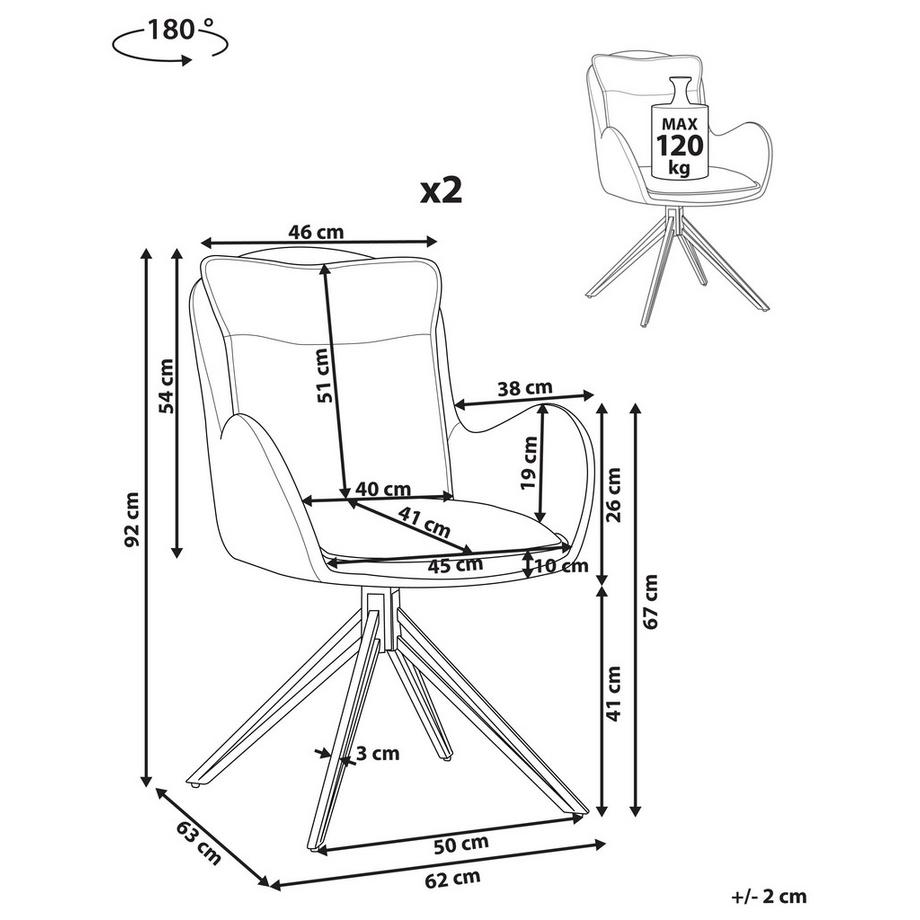 180 °

MAX
120
kg

x2

46 cm

92 cm

54 cm

51 cm

38 cm

19 cm

26 cm

67 cm

40 cm

41 cm

45 cm

10 cm

41 cm

3 cm

63 cm

50 cm

62 cm

+/- 2 cm