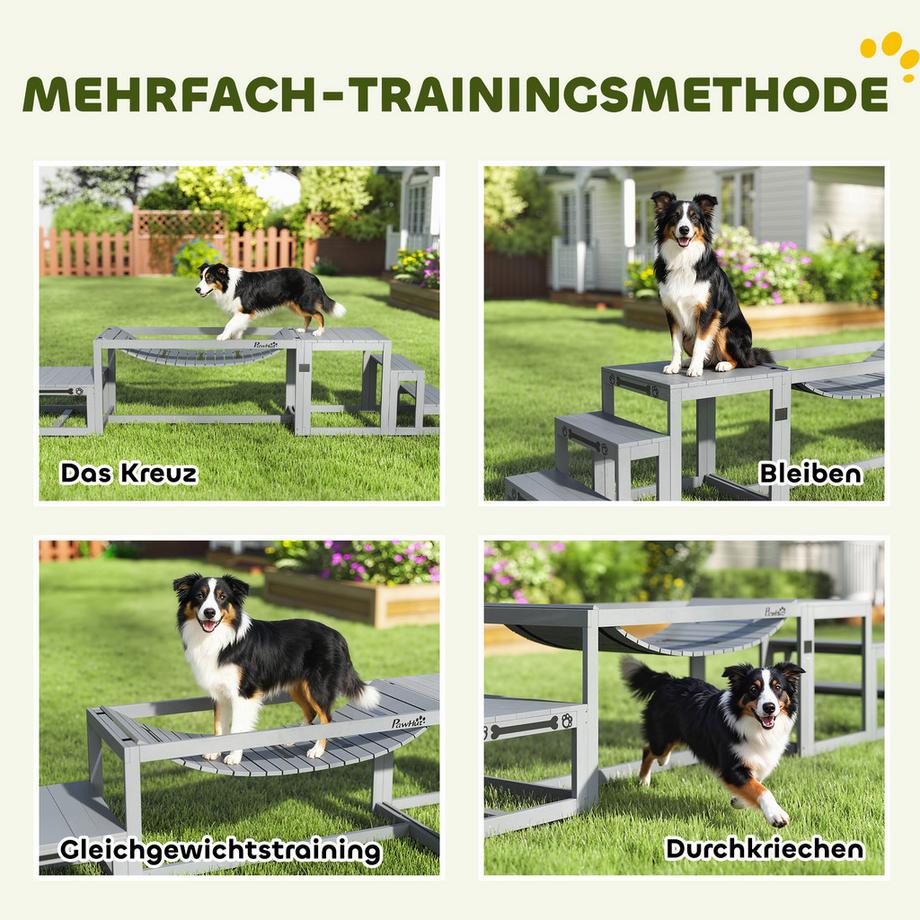 MEHRFACH-TRAININGSMETHODE

PawHut

Das Kreuz

Bleiben

PawHut

Gleichgewichtstraining

PawHut

Durchkriechen