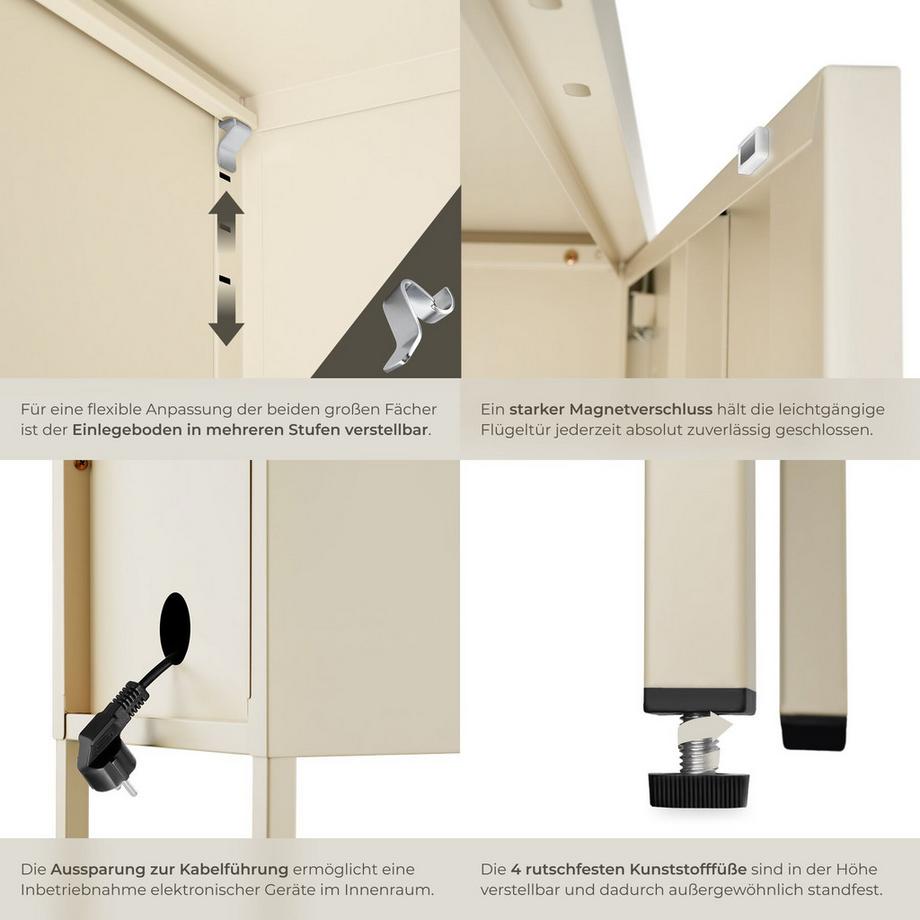 Für eine flexible Anpassung der beiden großen Fächer ist der Einlegeboden in mehreren Stufen verstellbar.

Ein starker Magnetverschluss hält die leichtgängige Flügeltür jederzeit absolut zuverlässig geschlossen.

Die Aussparung zur Kabelführung ermöglicht eine Inbetriebnahme elektronischer Geräte im Innenraum.

Die 4 rutschfesten Kunststofffüße sind in der Höhe verstellbar und dadurch außergewöhnlich standfest.