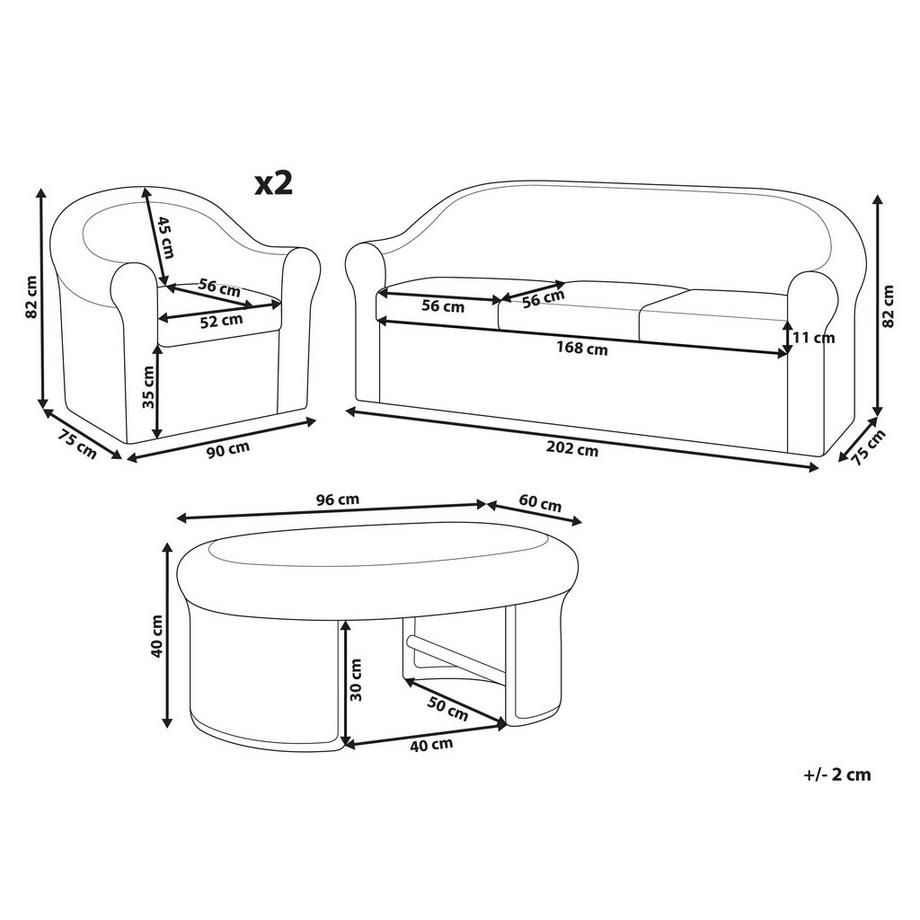 x2

82 cm
45 cm
56 cm
52 cm
35 cm
75 cm
90 cm

56 cm
56 cm
168 cm
11 cm
82 cm
202 cm
75 cm

96 cm
60 cm
40 cm
30 cm
50 cm
40 cm

+/- 2 cm