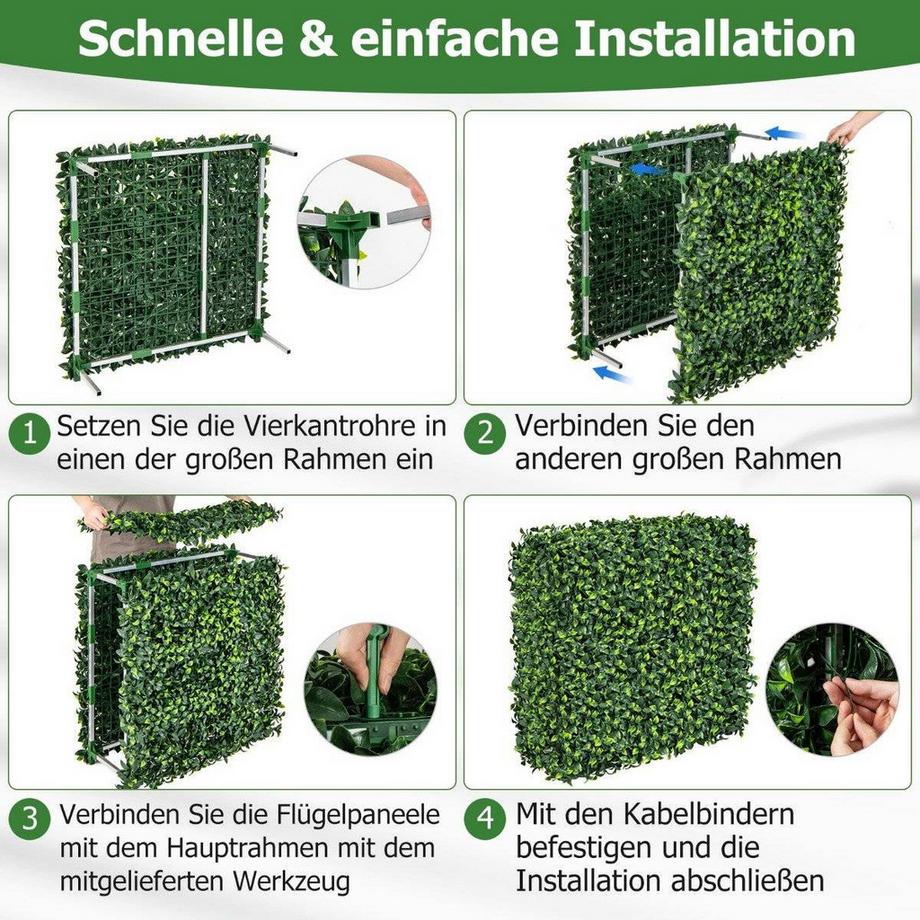 Schnelle & einfache Installation

1 Setzen Sie die Vierkantrohre in einen der großen Rahmen ein

2 Verbinden Sie den anderen großen Rahmen

3 Verbinden Sie die Flügelpaneele mit dem Hauptrahmen mit dem mitgelieferten Werkzeug

4 Mit den Kabelbindern befestigen und die Installation abschließen