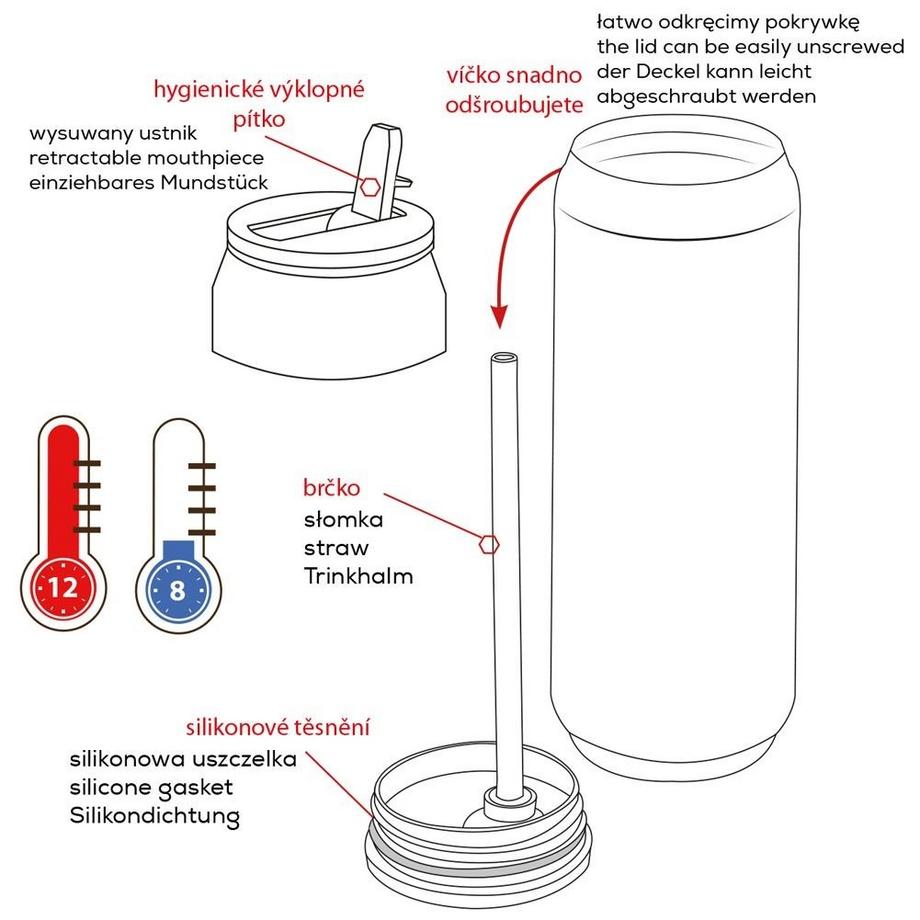 hygienické výklopné pítko
wysuwany ustnik
retractable mouthpiece
einziehbares Mundstück

víčko snadno odšroubujete
łatwo odkręcimy pokrywkę
the lid can be easily unscrewed
der Deckel kann leicht abgeschraubt werden

12

8

brčko
słomka
straw
Trinkhalm

silikonové těsnění
silikonowa uszczelka
silicone gasket
Silikondichtung