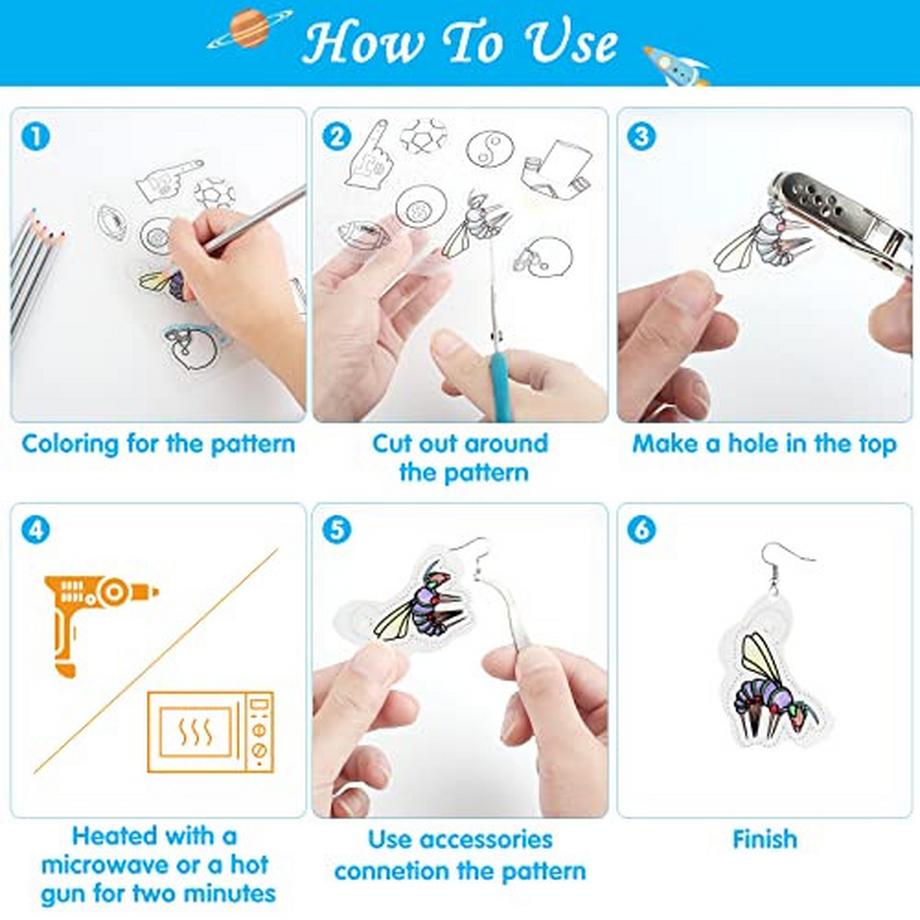 How To Use

1
Coloring for the pattern

2
Cut out around the pattern

3
Make a hole in the top

4
Heated with a microwave or a hot gun for two minutes

5
Use accessories connetion the pattern

6
Finish