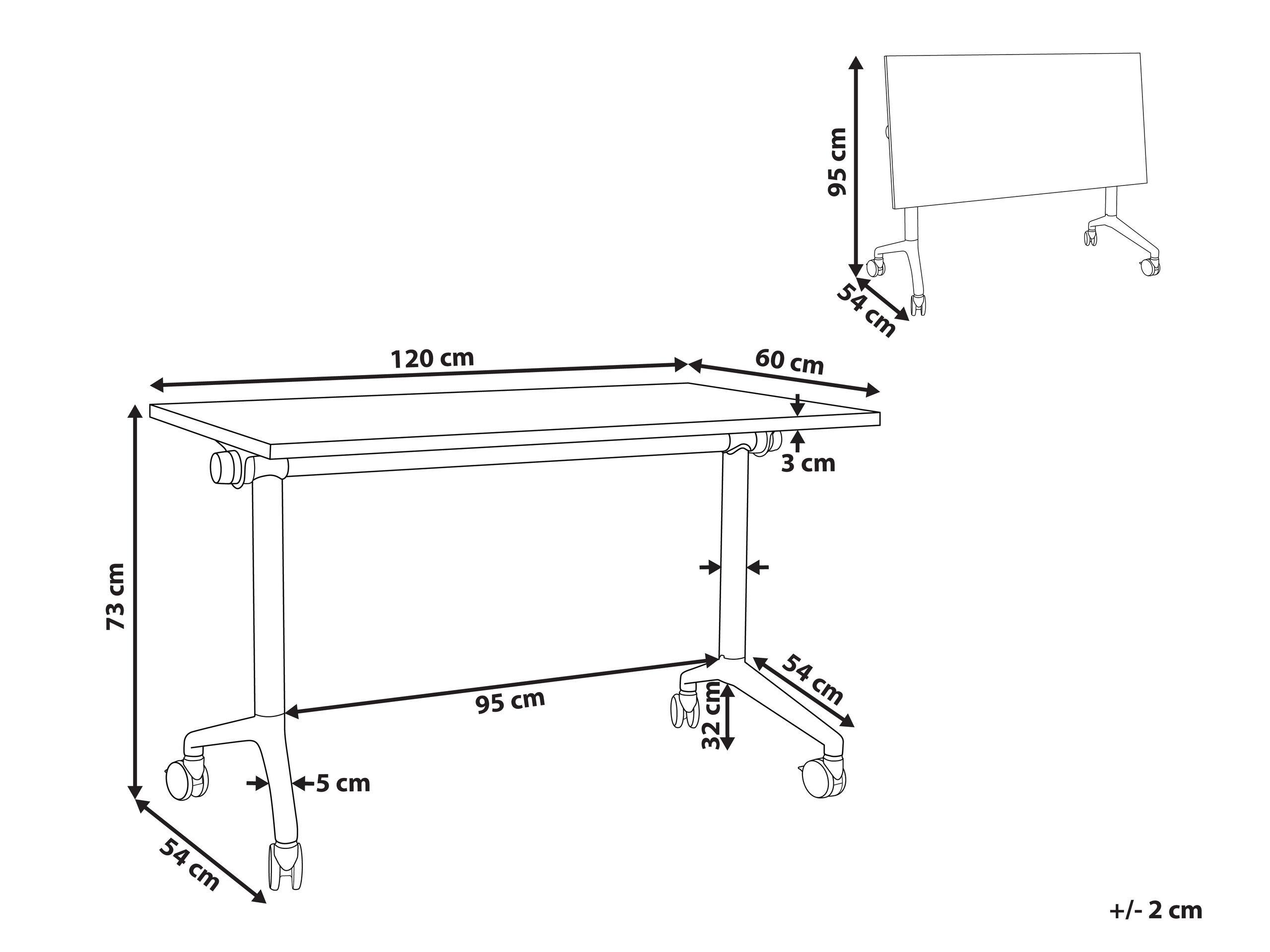 95 cm

54 cm

120 cm

60 cm

3 cm

73 cm

95 cm

54 cm

32 cm

5 cm

54 cm

+/- 2 cm