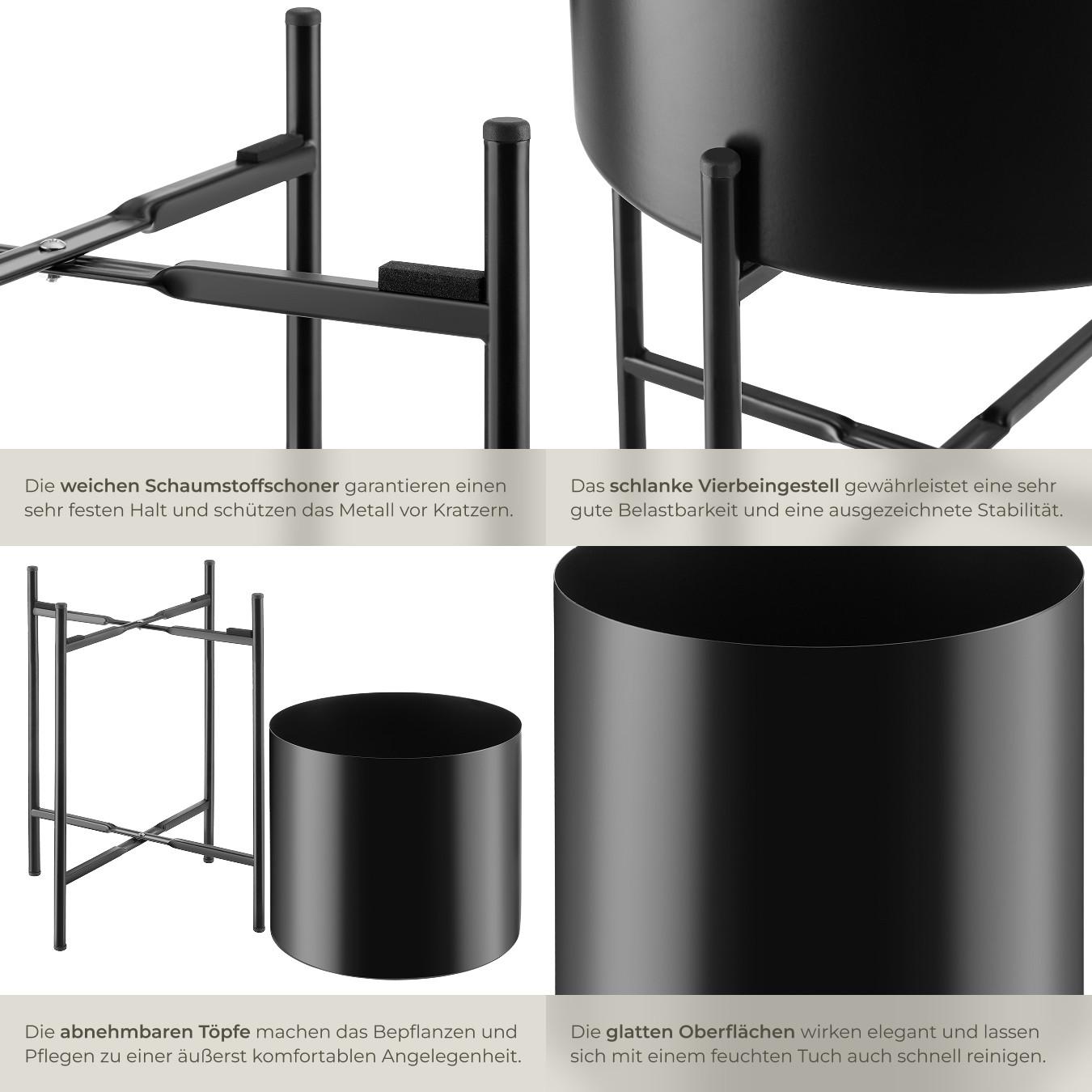 Die weichen Schaumstoffschoner garantieren einen sehr festen Halt und schützen das Metall vor Kratzern.

Das schlanke Vierbeingestell gewährleistet eine sehr gute Belastbarkeit und eine ausgezeichnete Stabilität.

Die abnehmbaren Töpfe machen das Bepflanzen und Pflegen zu einer äußerst komfortablen Angelegenheit.

Die glatten Oberflächen wirken elegant und lassen sich mit einem feuchten Tuch auch schnell reinigen.