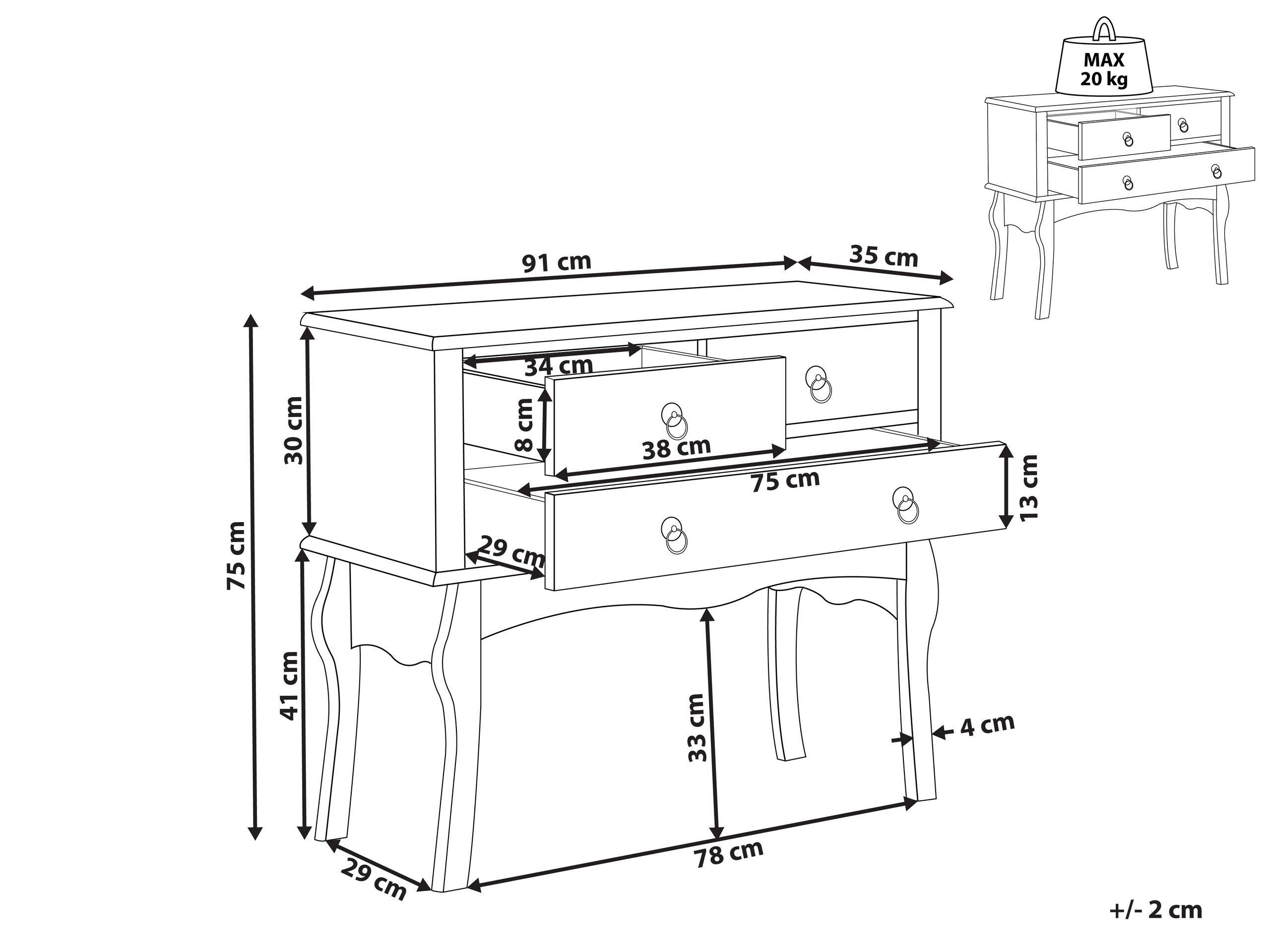 MAX
20 kg

91 cm
35 cm
34 cm
30 cm
8 cm
38 cm
75 cm
13 cm
75 cm
29 cm
41 cm
33 cm
4 cm
29 cm
78 cm

+/- 2 cm