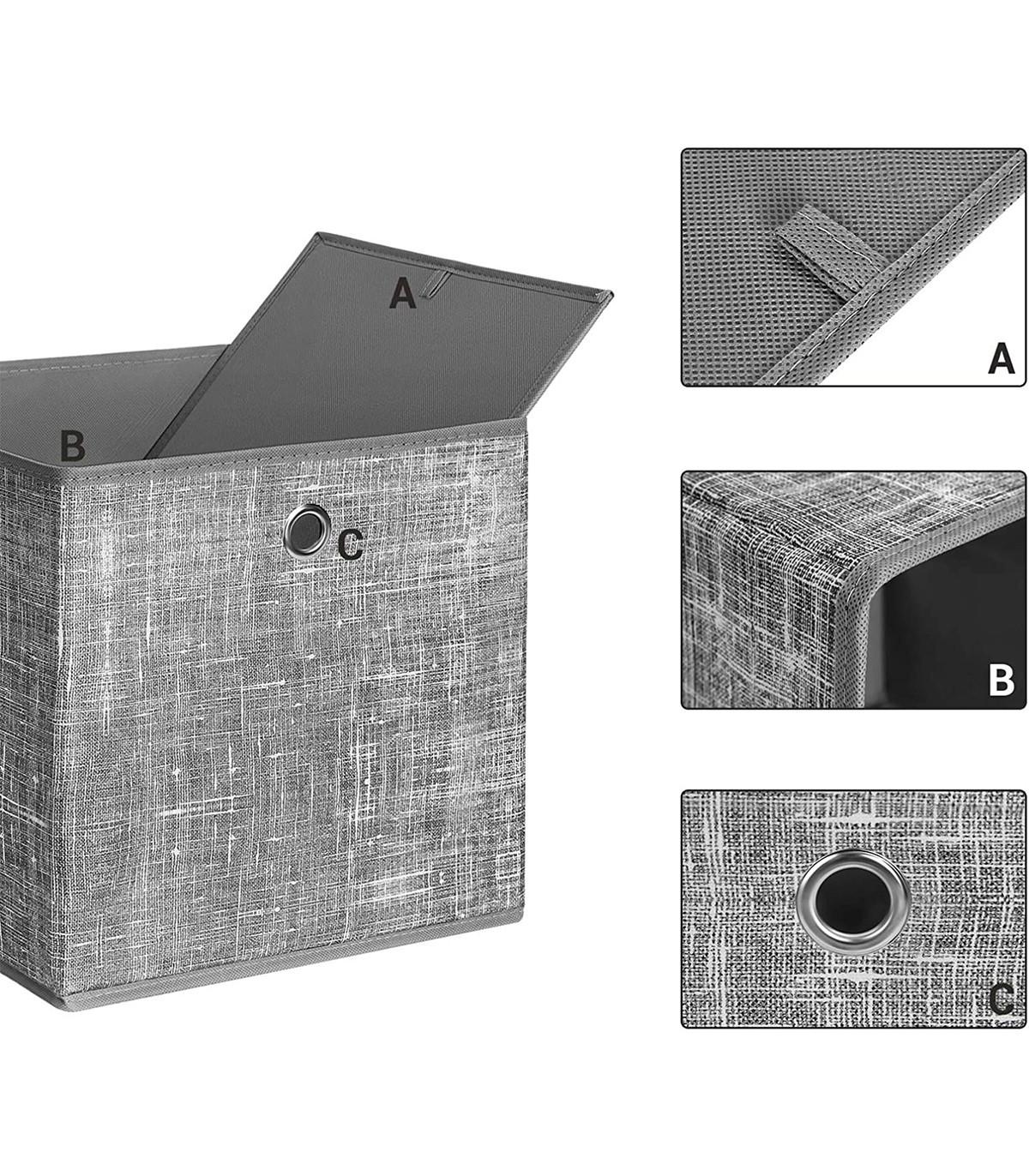 A
B
C
A
B
C